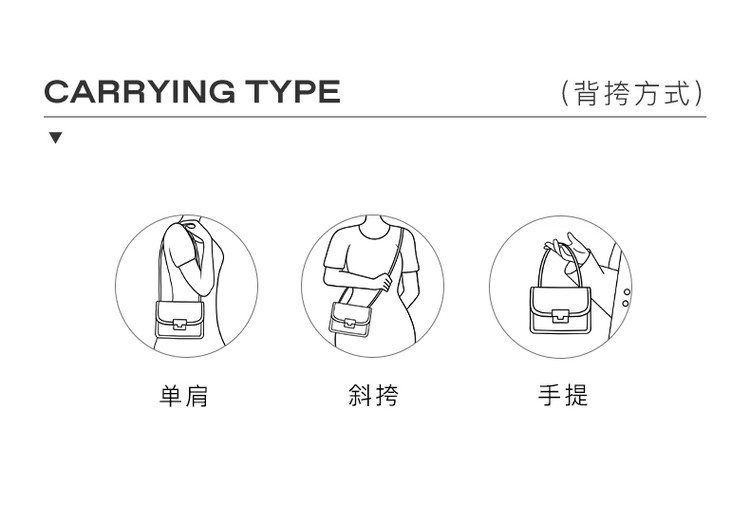 CARRYING TYPE （背挎方式）

▼

单肩

斜挎

手提