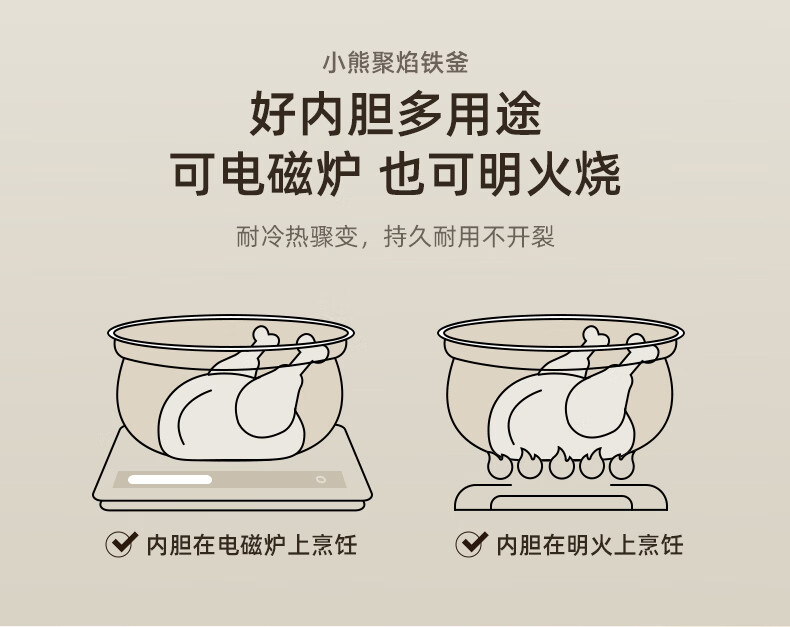 小熊聚焰铁釜

好内胆多用途
可电磁炉 也可明火烧

耐冷热骤变，持久耐用不开裂

内胆在电磁炉上烹饪

内胆在明火上烹饪