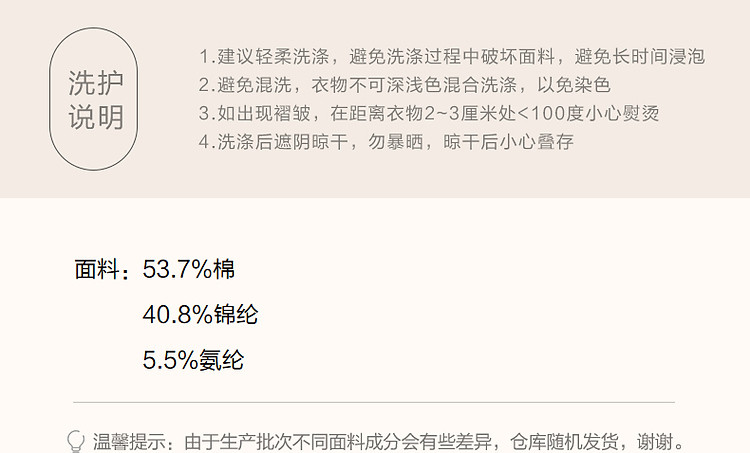 洗护
说明

1.建议轻柔洗涤，避免洗涤过程中破坏面料，避免长时间浸泡
2.避免混洗，衣物不可深浅色混合洗涤，以免染色
3.如出现褶皱，在距离衣物2~3厘米处<100度小心熨烫
4.洗涤后遮阴晾干，勿暴晒，晾干后小心叠存

面料：53.7%棉
40.8%锦纶
5.5%氨纶

温馨提示：由于生产批次不同面料成分会有些差异，仓库随机发货，谢谢。