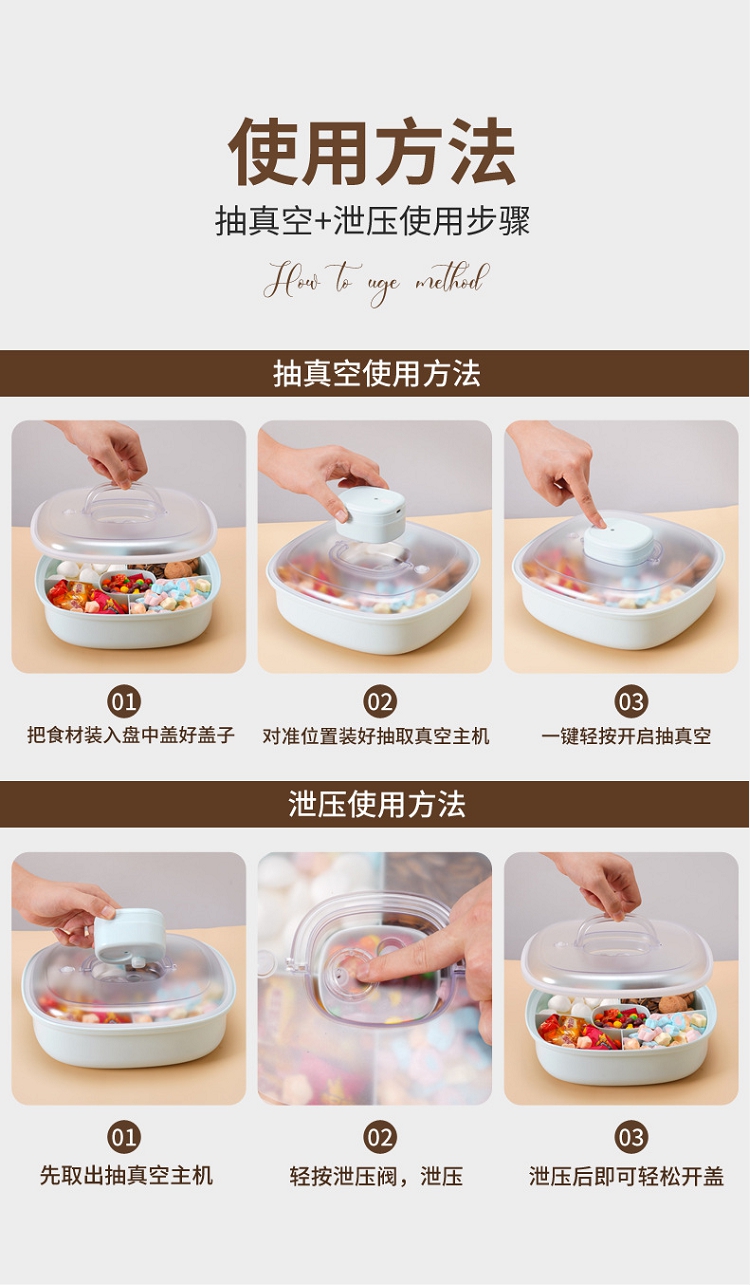 使用方法

抽真空+泄压使用步骤

How to uge method

抽真空使用方法

01
把食材装入盘中盖好盖子

02
对准位置装好抽取真空主机

03
一键轻按开启抽真空

泄压使用方法

01
先取出抽真空主机

02
轻按泄压阀，泄压

03
泄压后即可轻松开盖