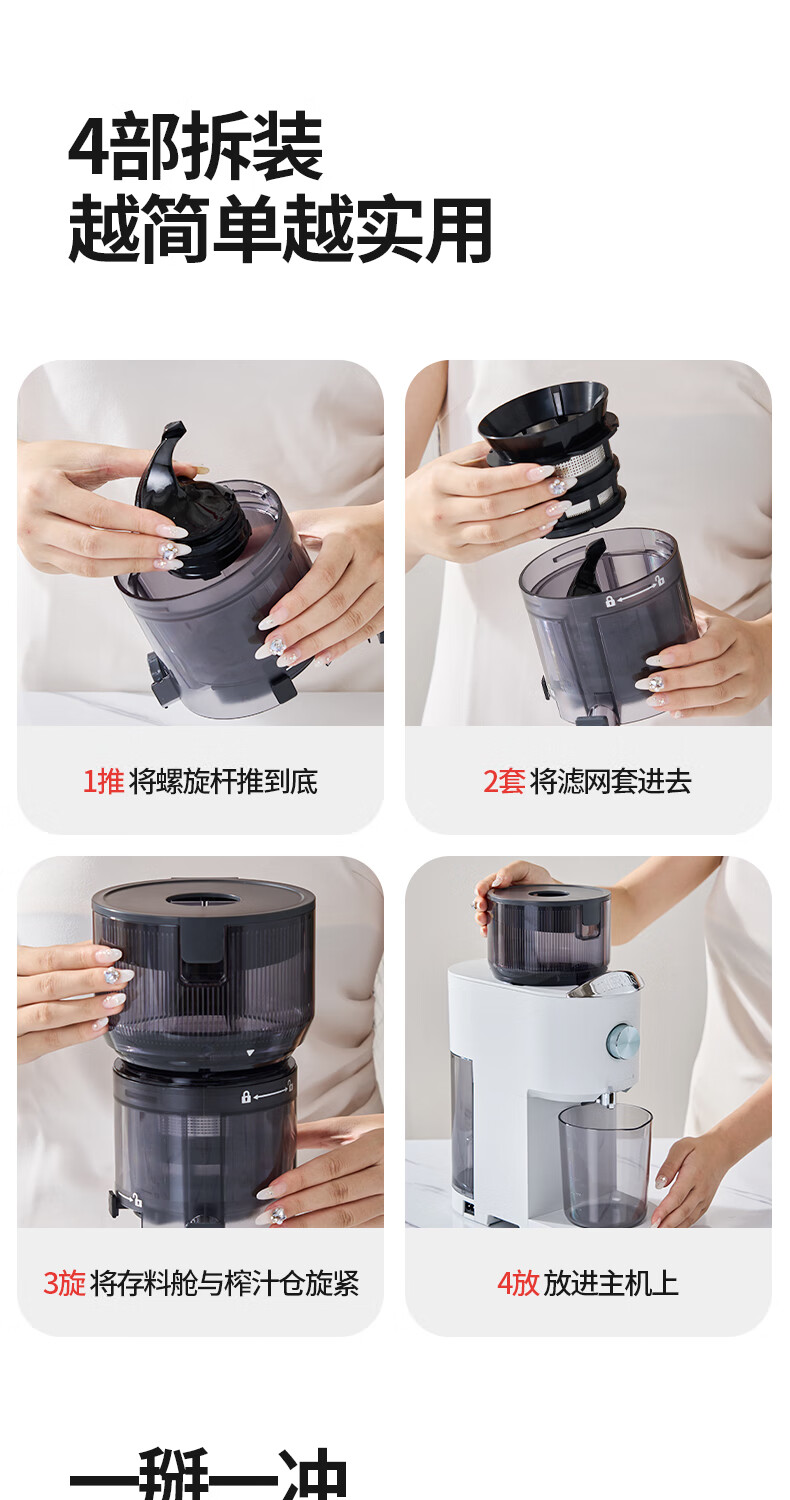 4部拆装
越简单越实用

1推 将螺旋杆推到底

2套 将滤网套进去

3旋 将存料舱与榨汁仓旋紧

4放 放进主机上

一掰一冲