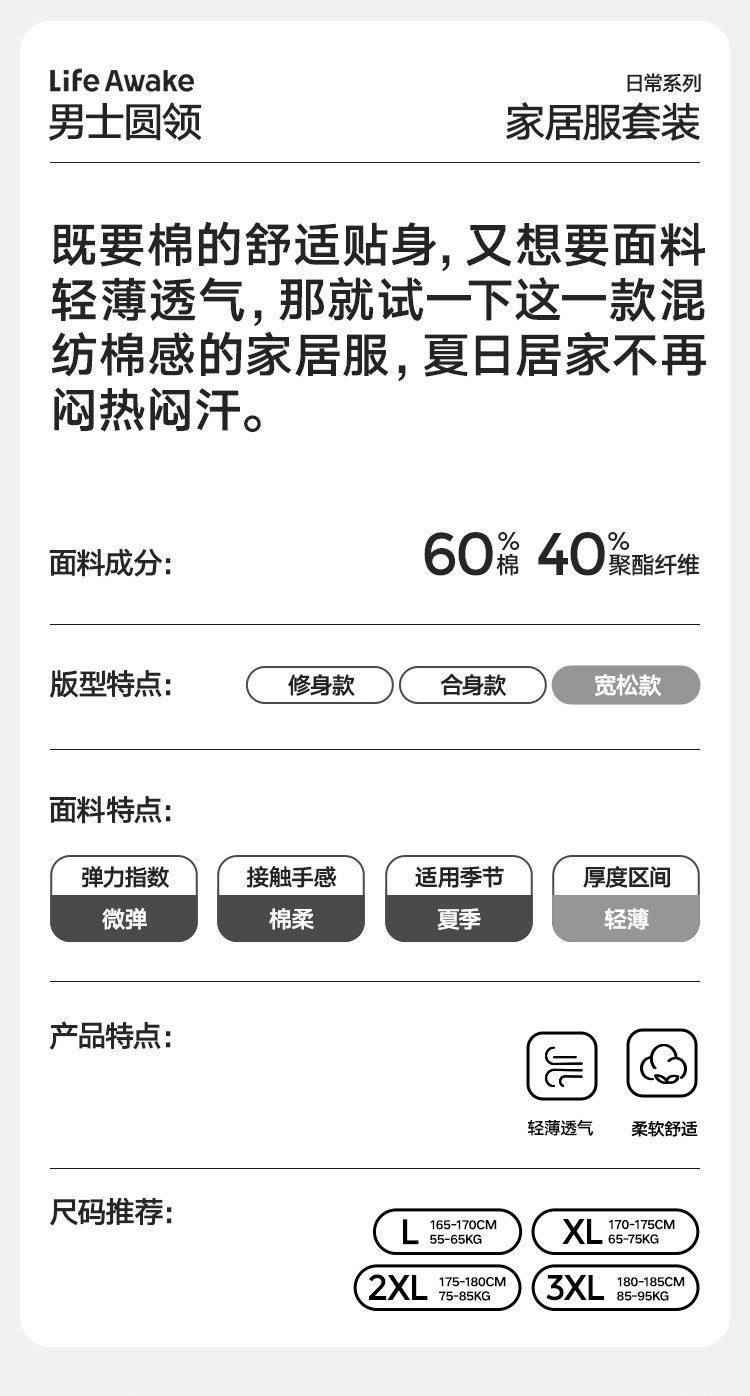 Life Awake
男士圆领

日常系列
家居服套装

既要棉的舒适贴身,又想要面料轻薄透气,那就试一下这一款混纺棉感的家居服,夏日居家不再闷热闷汗。

面料成分:
60%棉 40%聚酯纤维

版型特点:
修身款 合身款 宽松款

面料特点:
弹力指数 微弹
接触手感 棉柔
适用季节 夏季
厚度区间 轻薄

产品特点:
轻薄透气 柔软舒适

尺码推荐:
L 165-170CM 55-65KG
XL 170-175CM 65-75KG
2XL 175-180CM 75-85KG
3XL 180-185CM 85-95KG