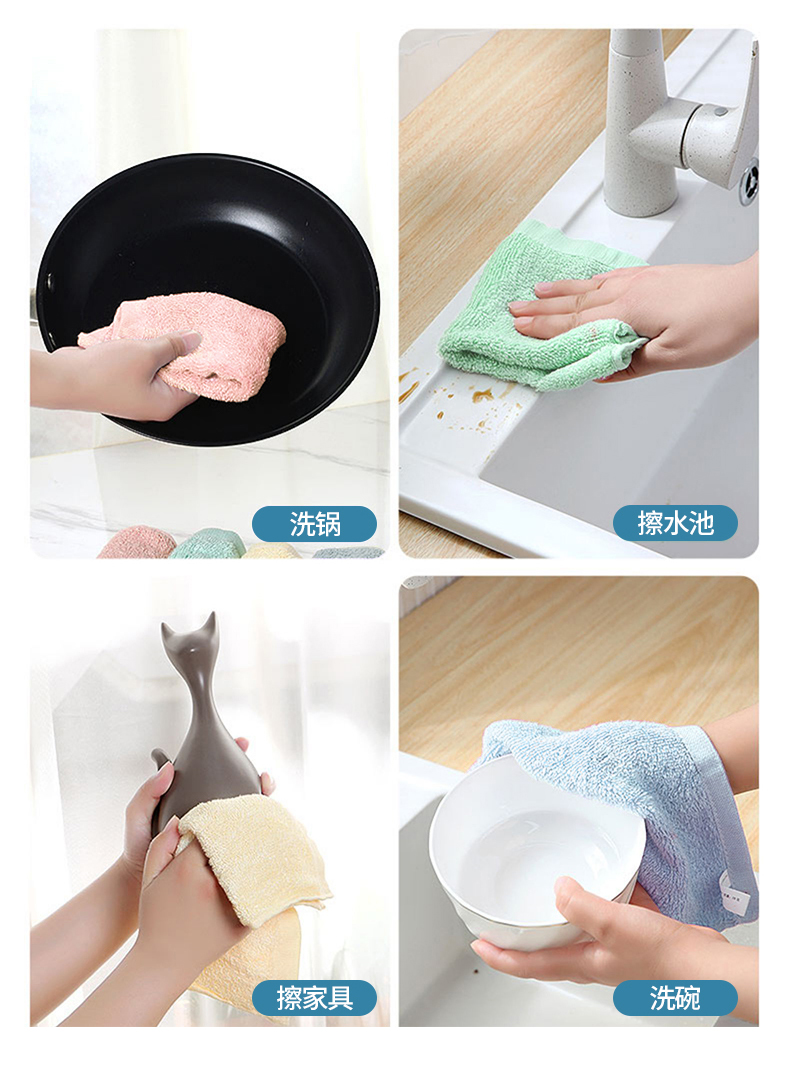 洗锅

擦水池

擦家具

洗碗