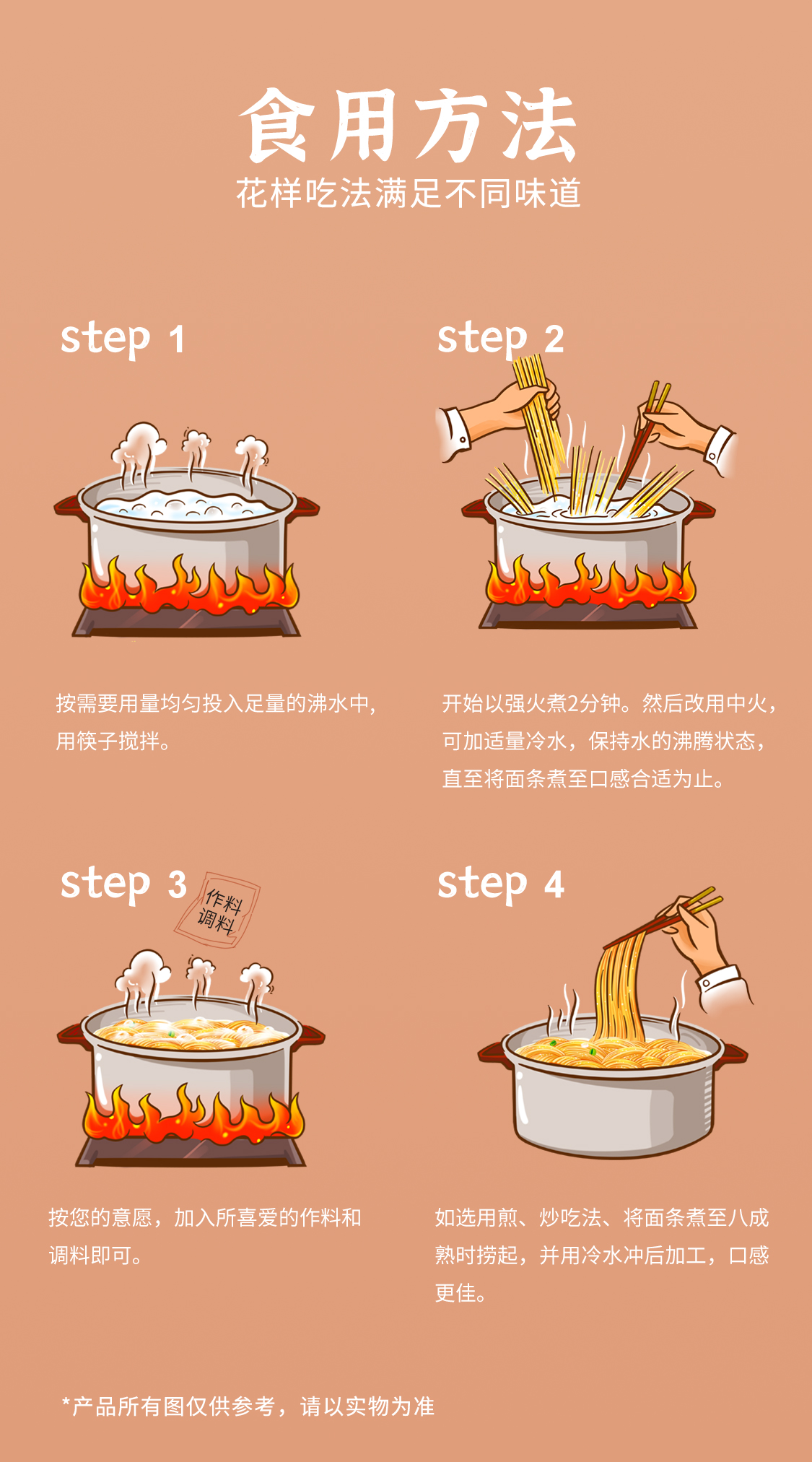 食用方法
花样吃法满足不同味道

step 1

按需要用量均匀投入足量的沸水中，用筷子搅拌。

step 2

开始以强火煮2分钟。然后改用中火，可加适量冷水，保持水的沸腾状态，直至将面条煮至口感合适为止。

step 3

作料
调料

按您的意愿，加入所喜爱的作料和调料即可。

step 4

如选用煎、炒吃法、将面条煮至八成熟时捞起，并用冷水冲后加工，口感更佳。

*产品所有图仅供参考，请以实物为准