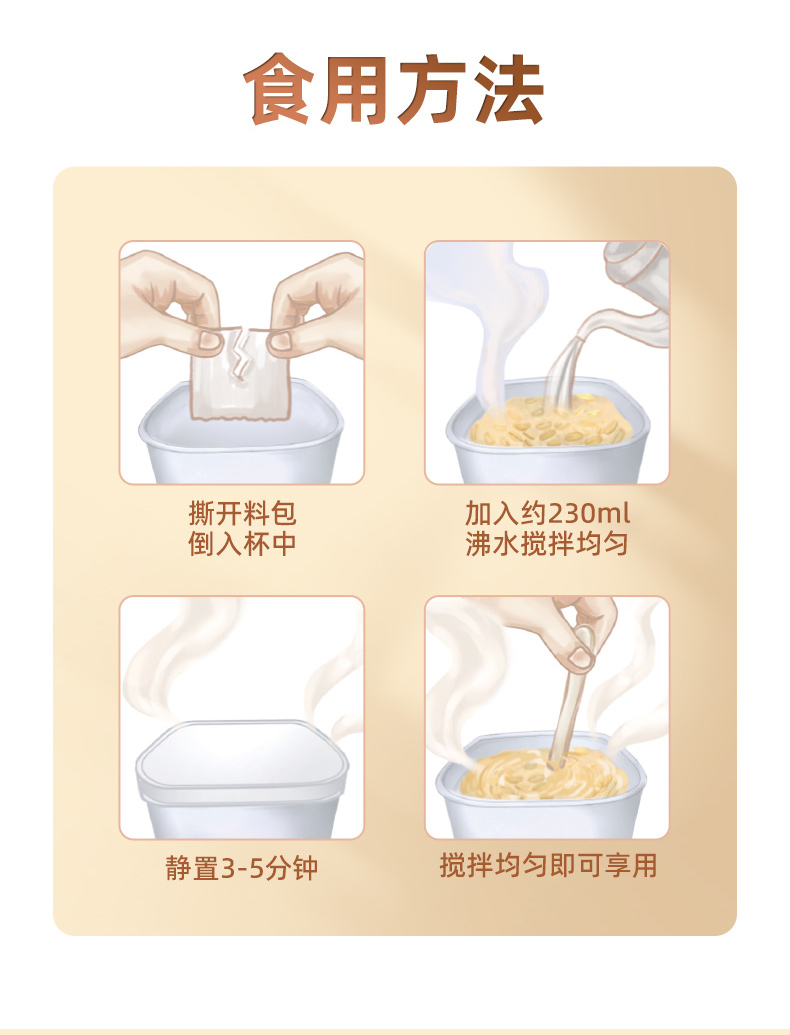 食用方法

撕开料包
倒入杯中

加入约230ml
沸水搅拌均匀

静置3-5分钟

搅拌均匀即可享用