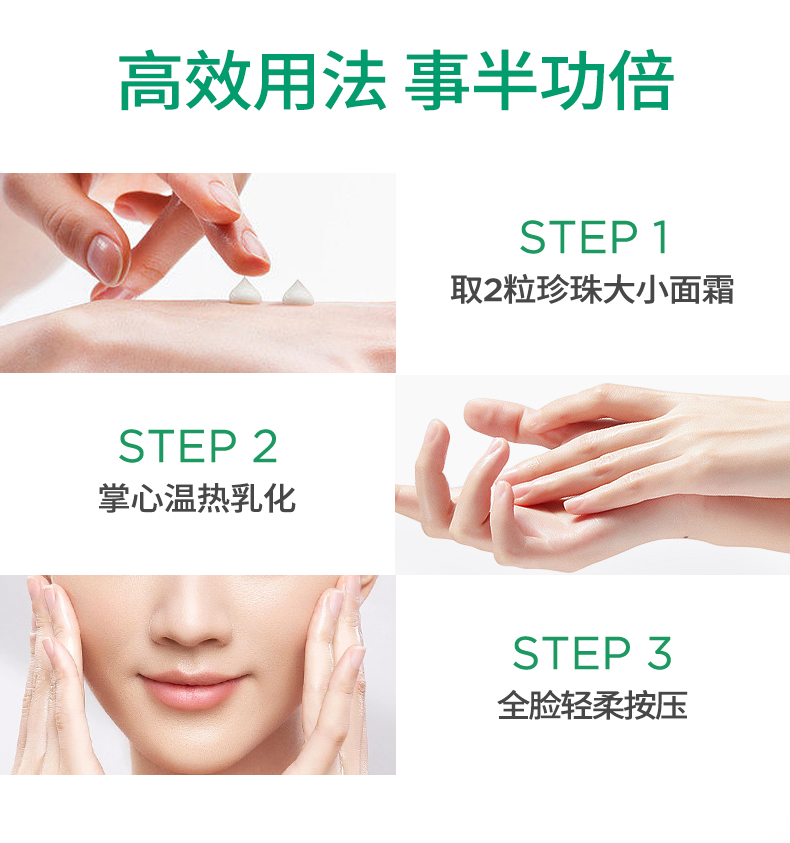 高效用法 事半功倍

STEP 1
取2粒珍珠大小面霜

STEP 2
掌心温热乳化

STEP 3
全脸轻柔按压