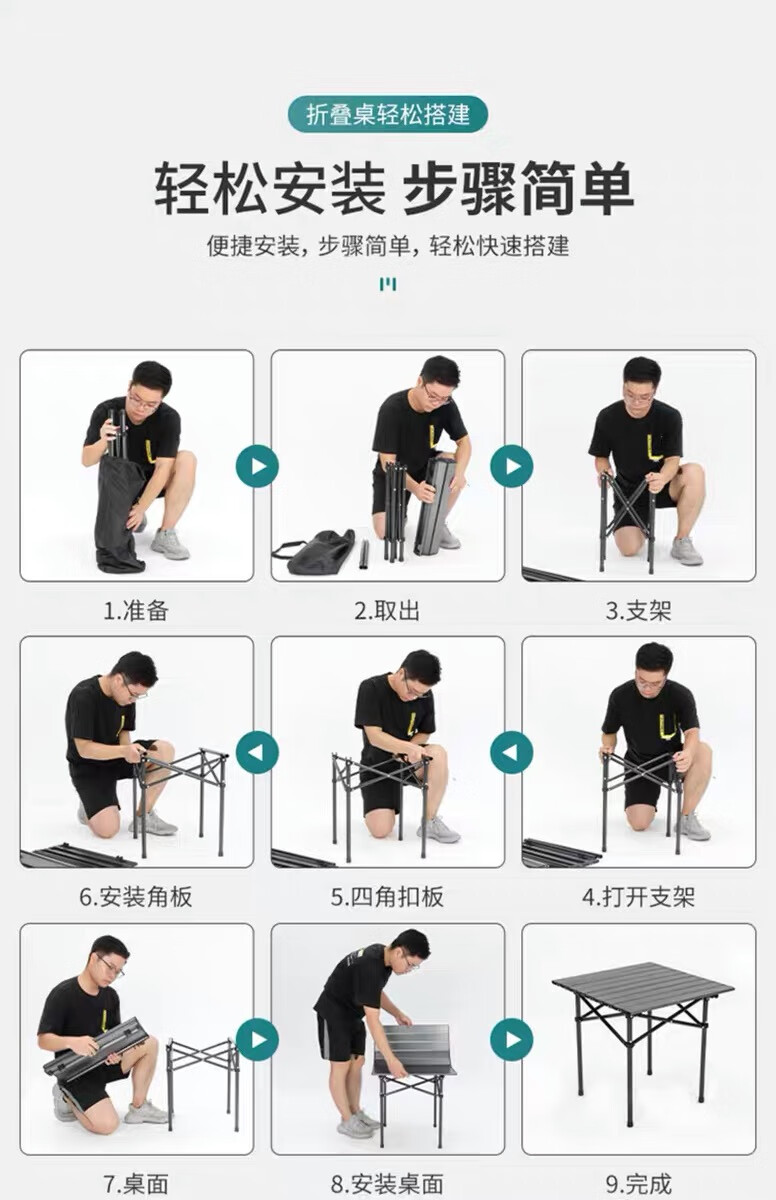 折叠桌轻松搭建

轻松安装 步骤简单

便捷安装，步骤简单，轻松快速搭建

1.准备

2.取出

3.支架

6.安装角板

5.四角扣板

4.打开支架

7.桌面

8.安装桌面

9.完成