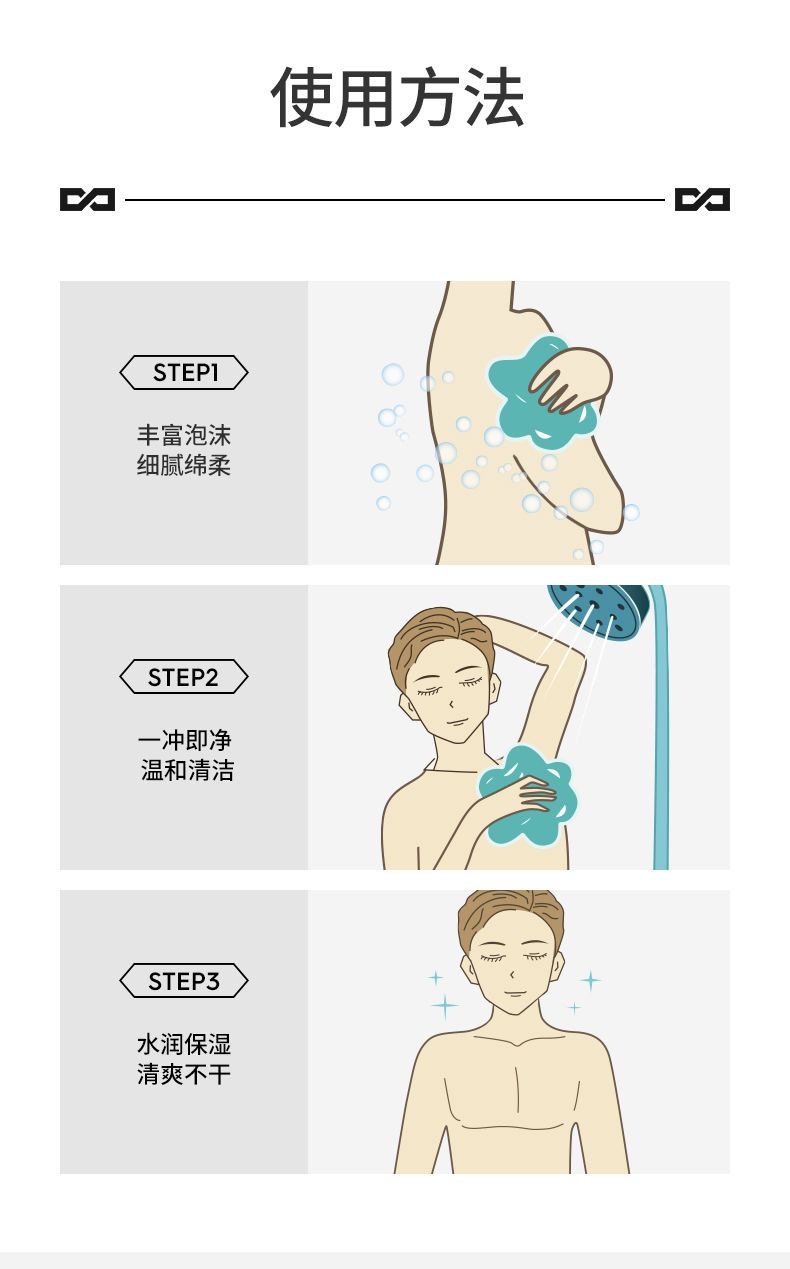 使用方法

STEP1

丰富泡沫
细腻绵柔

STEP2

一冲即净
温和清洁

STEP3

水润保湿
清爽不干