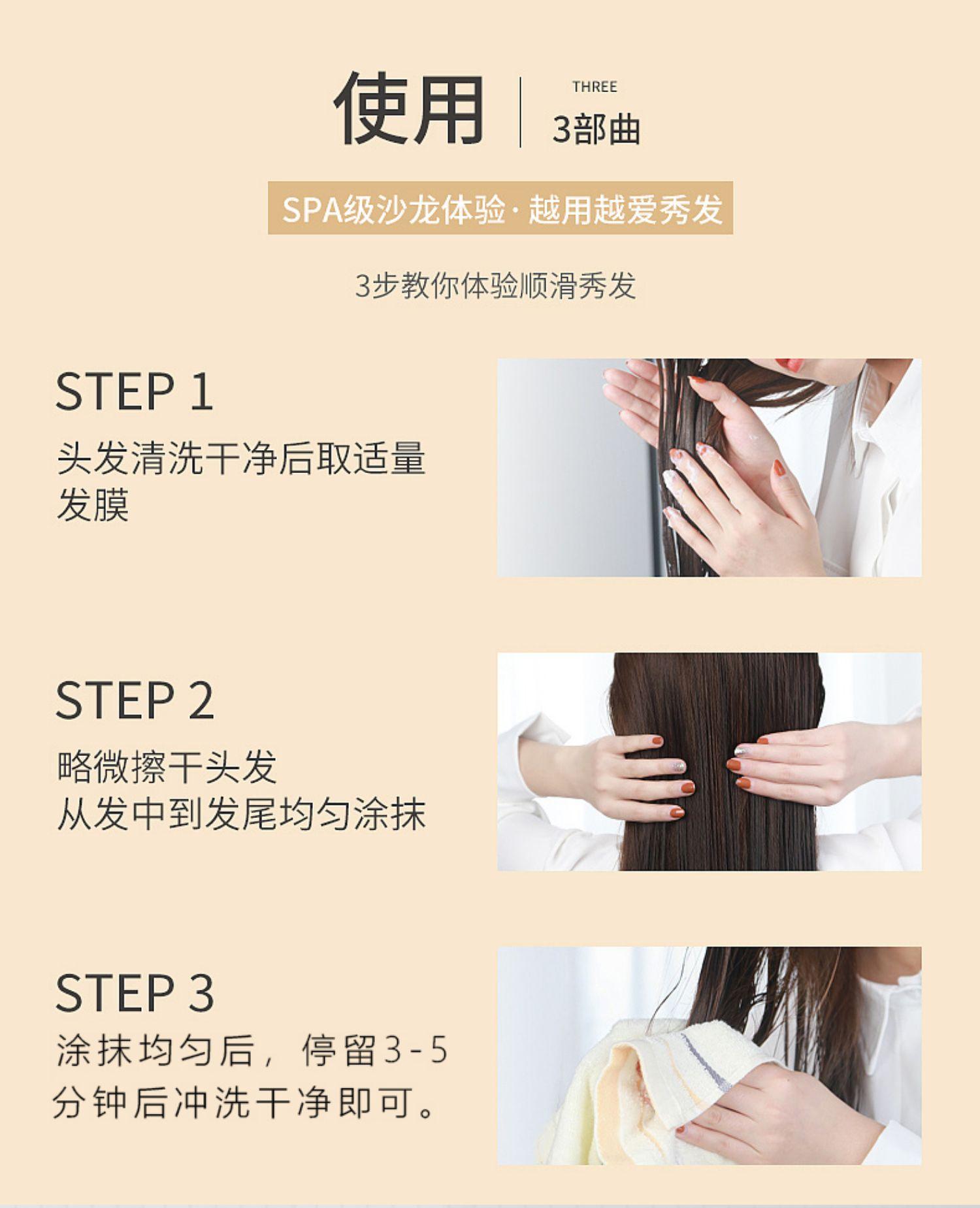 使用

THREE
3部曲

SPA级沙龙体验·越用越爱秀发

3步教你体验顺滑秀发

STEP 1
头发清洗干净后取适量发膜

STEP 2
略微擦干头发
从发中到发尾均匀涂抹

STEP 3
涂抹均匀后，停留3-5分钟后冲洗干净即可。