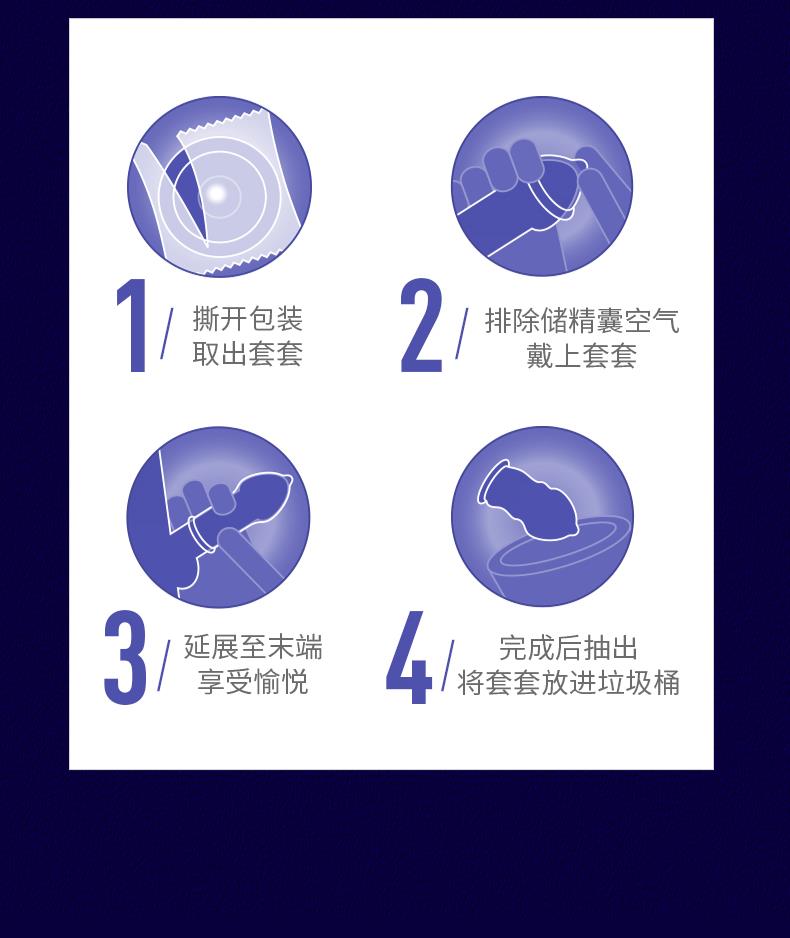 1/ 撕开包装
取出套套

2/ 排除储精囊空气
戴上套套

3/ 延展至末端
享受愉悦

4/ 完成后抽出
将套套放进垃圾桶