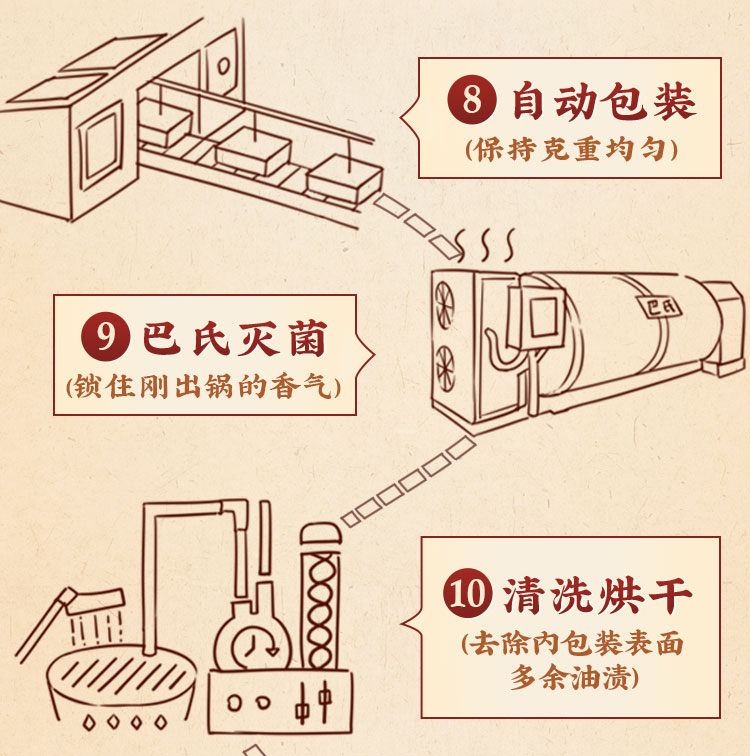 8 自动包装
(保持克重均匀)

巴氏

9 巴氏灭菌
(锁住刚出锅的香气)

10 清洗烘干
(去除内包装表面多余油渍)