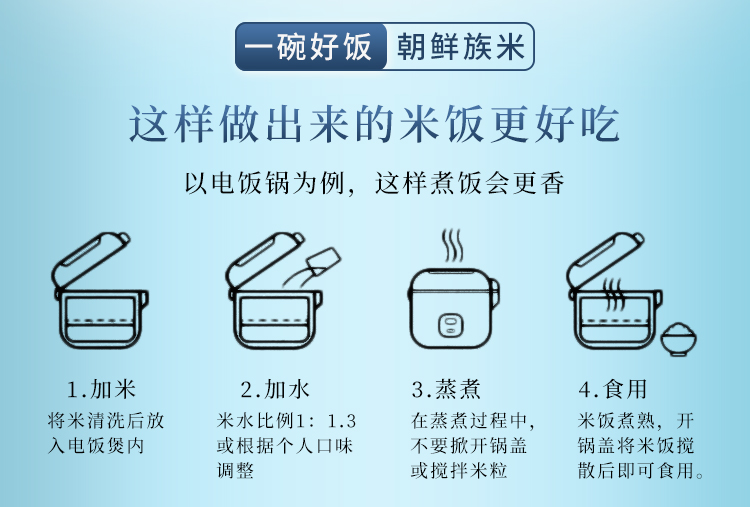 一碗好饭 朝鲜族米

这样做出来的米饭更好吃

以电饭锅为例，这样煮饭会更香

1.加米
将米清洗后放入电饭煲内

2.加水
米水比例1：1.3或根据个人口味调整

3.蒸煮
在蒸煮过程中，不要掀开锅盖或搅拌米粒

4.食用
米饭煮熟，开锅盖将米饭搅散后即可食用。