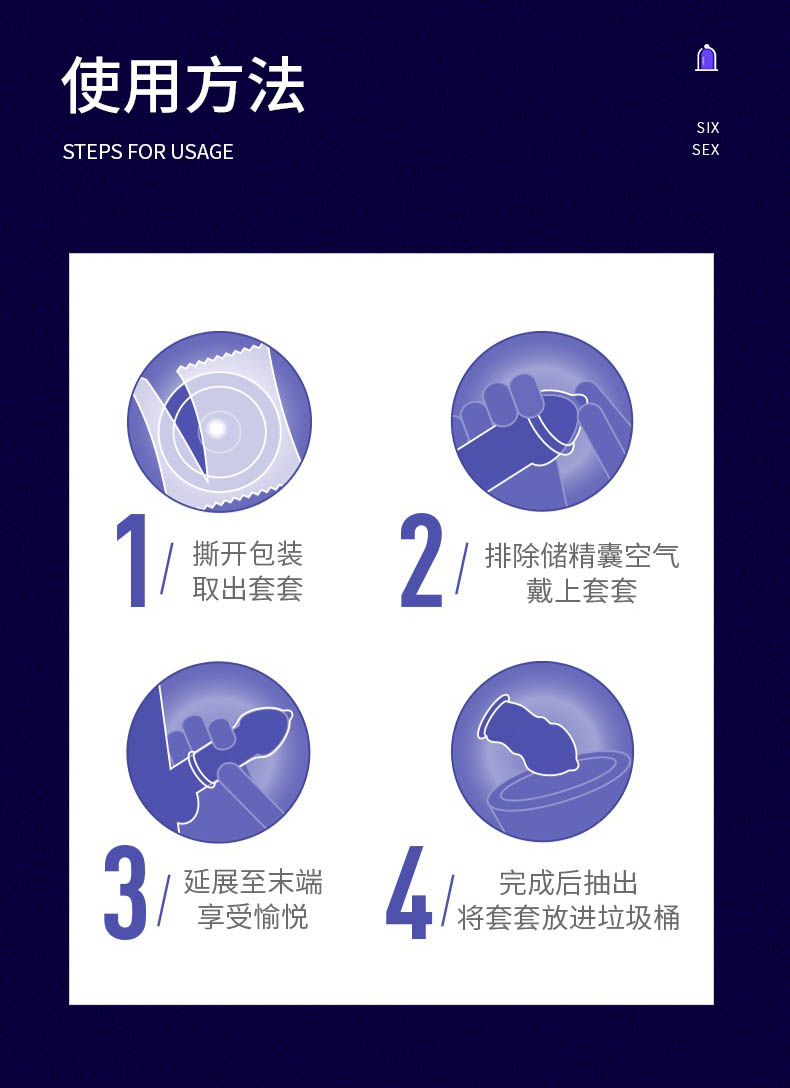 使用方法

STEPS FOR USAGE

SIX
SEX

1 / 撕开包装
取出套套

2 / 排除储精囊空气
戴上套套

3 / 延展至末端
享受愉悦

4 / 完成后抽出
将套套放进垃圾桶