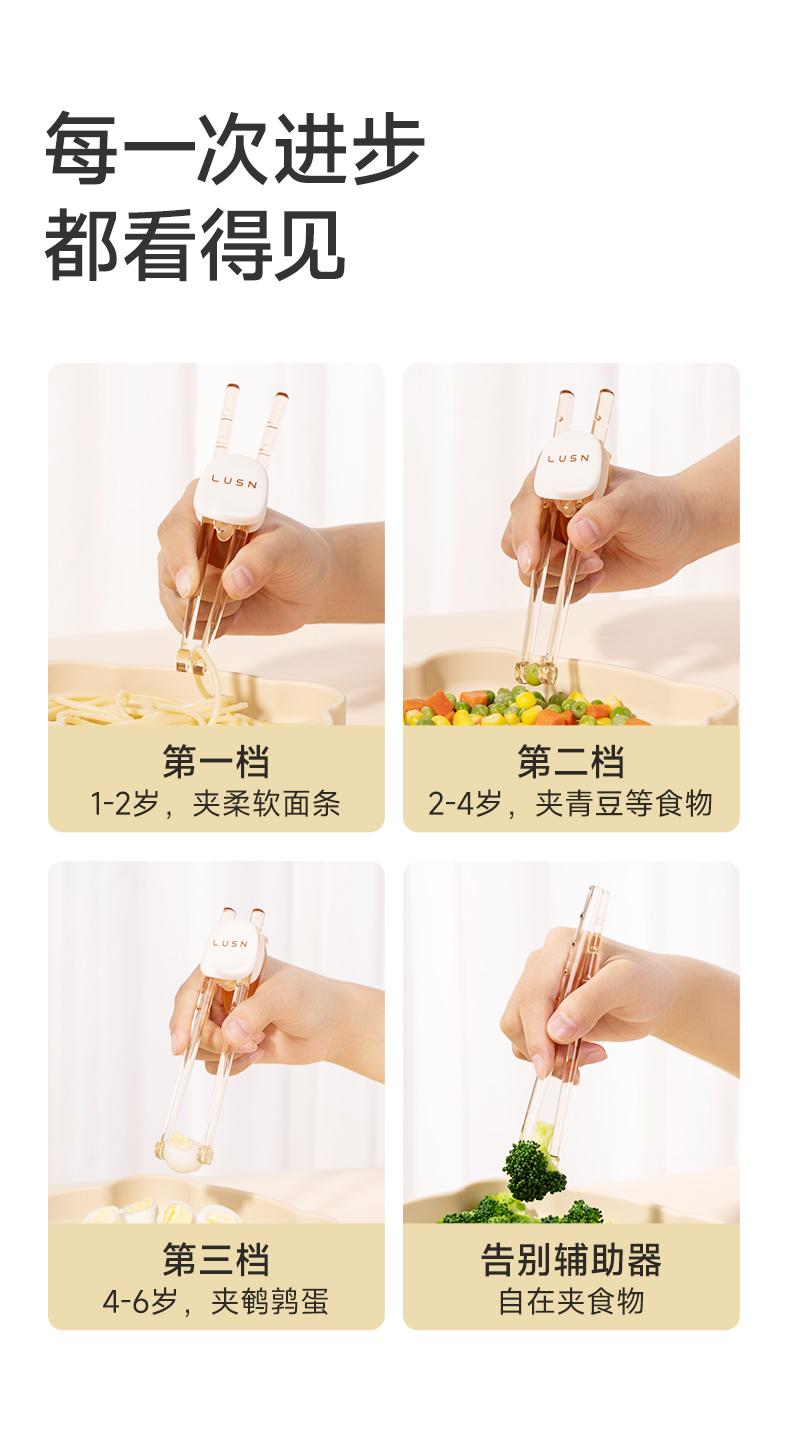 每一次进步
都看得见

LUSN

第一档
1-2岁，夹柔软面条

LUSN

第二档
2-4岁，夹青豆等食物

LUSN

第三档
4-6岁，夹鹌鹑蛋

告别辅助器
自在夹食物