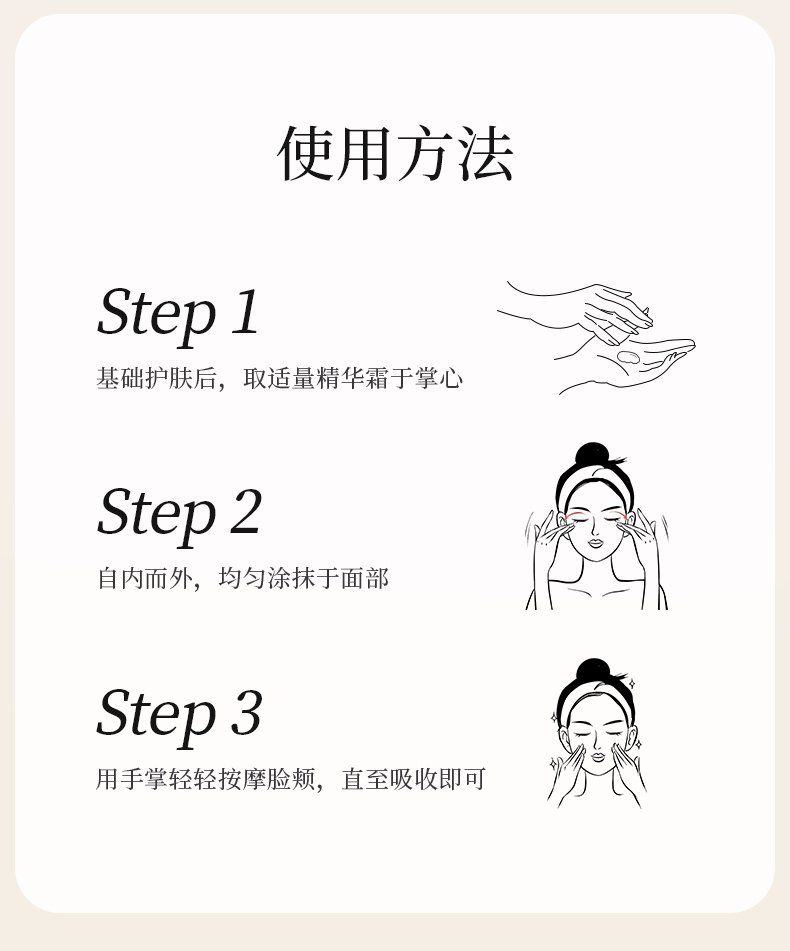 使用方法

Step 1
基础护肤后，取适量精华霜于掌心

Step 2
自内而外，均匀涂抹于面部

Step 3
用手掌轻轻按摩脸颊，直至吸收即可