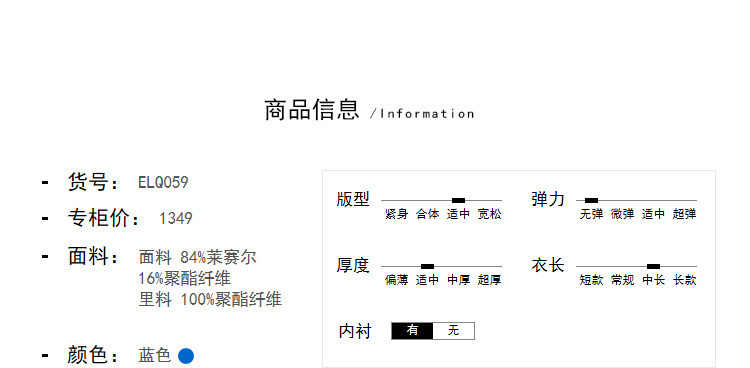 商品信息 /Information

- 货号： ELQ059
- 专柜价： 1349
- 面料： 面料 84%莱赛尔
16%聚酯纤维
里料 100%聚酯纤维
- 颜色： 蓝色

版型
紧身 合体 适中 宽松

弹力
无弹 微弹 适中 超弹

厚度
偏薄 适中 中厚 超厚

衣长
短款 常规 中长 长款

内衬 有 无