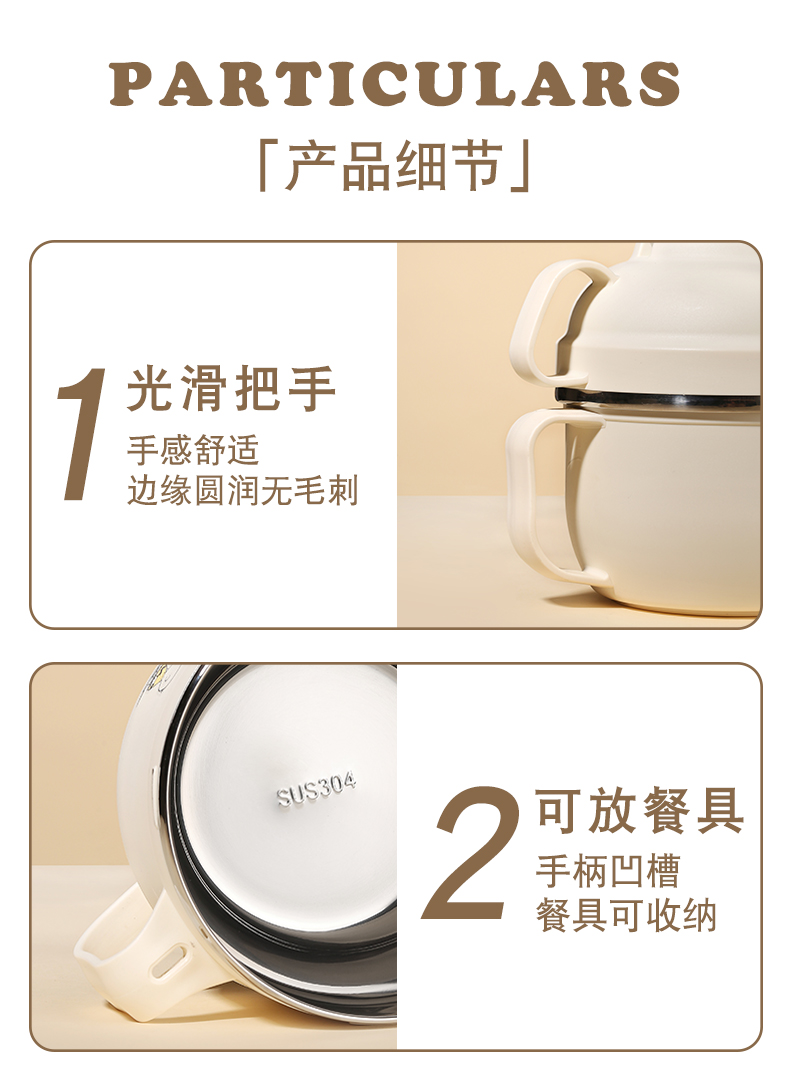 PARTICULARS
「产品细节」

1 光滑把手
手感舒适
边缘圆润无毛刺

SUS304

2 可放餐具
手柄凹槽
餐具可收纳