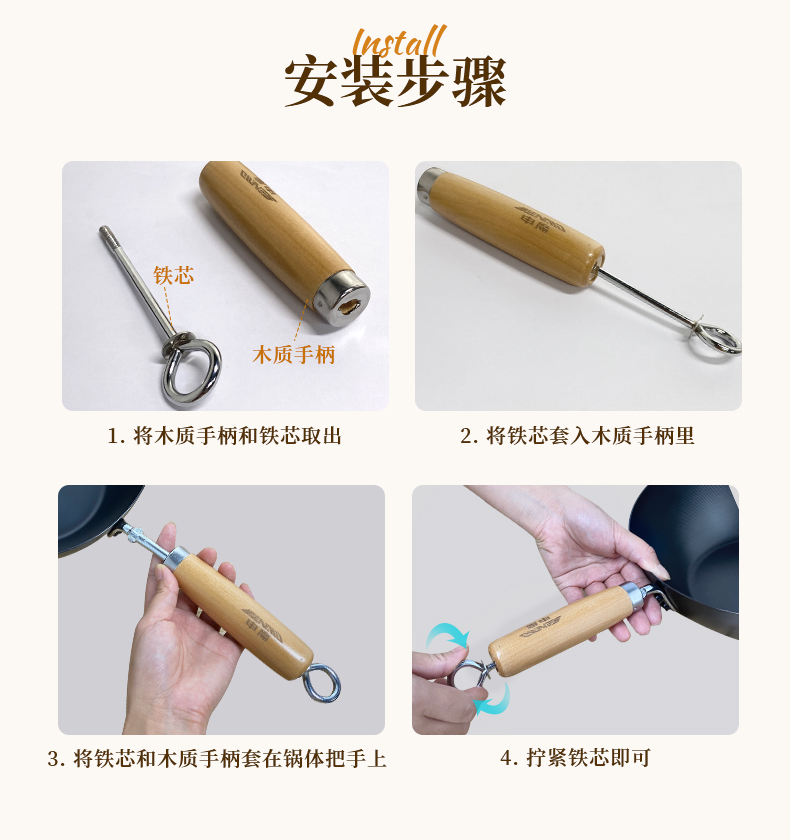 Install
安装步骤

铁芯
木质手柄

1. 将木质手柄和铁芯取出

2. 将铁芯套入木质手柄里

3. 将铁芯和木质手柄套在锅体把手上

4. 拧紧铁芯即可