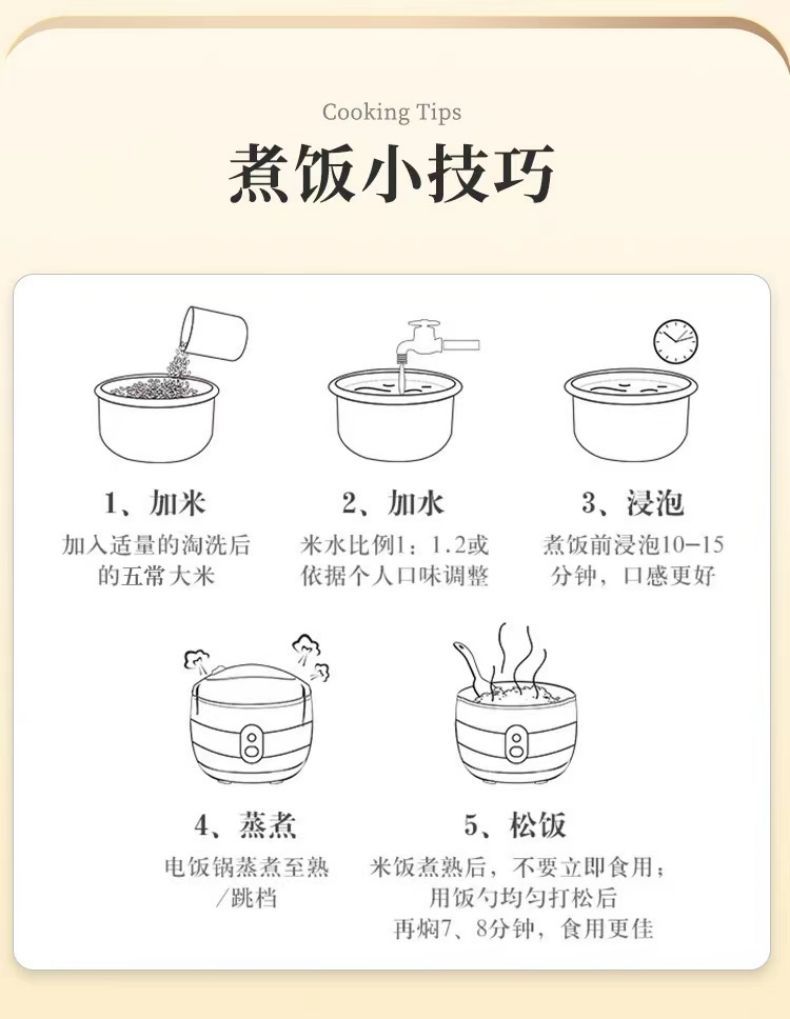 Cooking Tips

煮饭小技巧

1、加米
加入适量的淘洗后的五常大米

2、加水
米水比例1：1.2或依据个人口味调整

3、浸泡
煮饭前浸泡10-15分钟，口感更好

4、蒸煮
电饭锅蒸煮至熟/跳档

5、松饭
米饭煮熟后，不要立即食用；用饭勺均匀打松后再焖7、8分钟，食用更佳