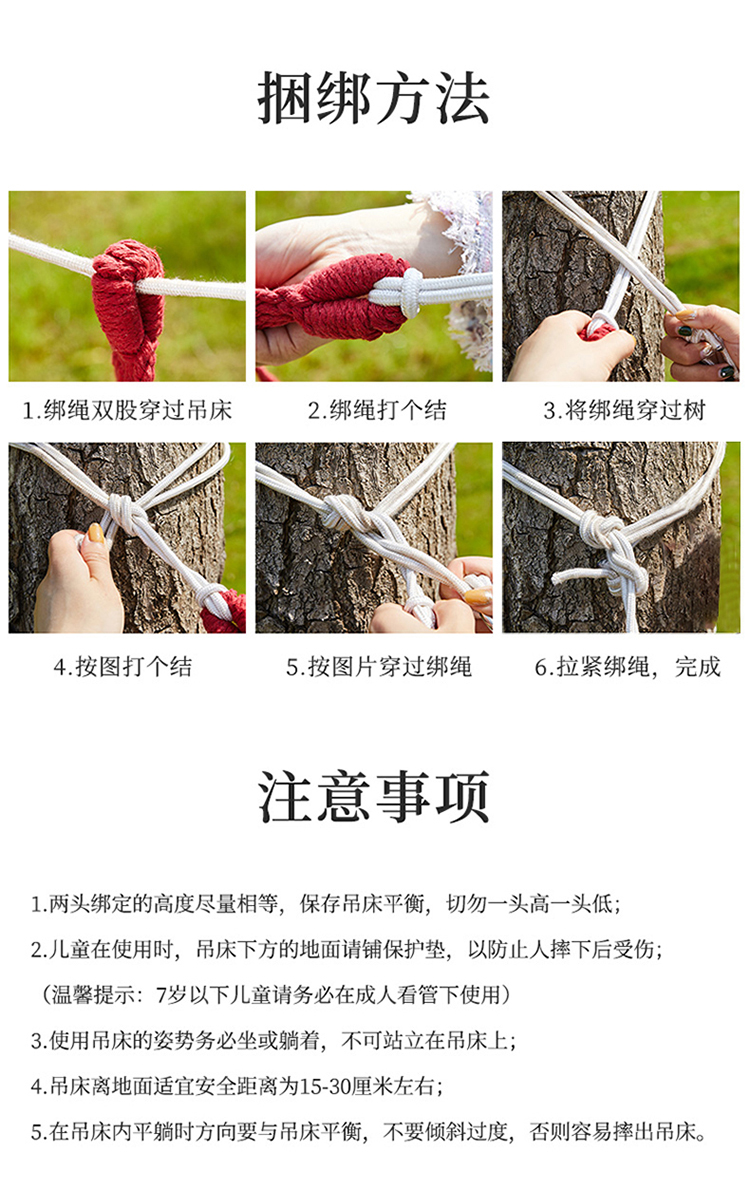 捆绑方法

1.绑绳双股穿过吊床

2.绑绳打个结

3.将绑绳穿过树

4.按图打个结

5.按图片穿过绑绳

6.拉紧绑绳，完成

注意事项

1.两头绑定的高度尽量相等，保存吊床平衡，切勿一头高一头低；

2.儿童在使用时，吊床下方的地面请铺保护垫，以防止人摔下后受伤；

（温馨提示：7岁以下儿童请务必在成人看管下使用）

3.使用吊床的姿势务必坐或躺着，不可站立在吊床上；

4.吊床离地面适宜安全距离为15-30厘米左右；

5.在吊床内平躺时方向要与吊床平衡，不要倾斜过度，否则容易摔出吊床。