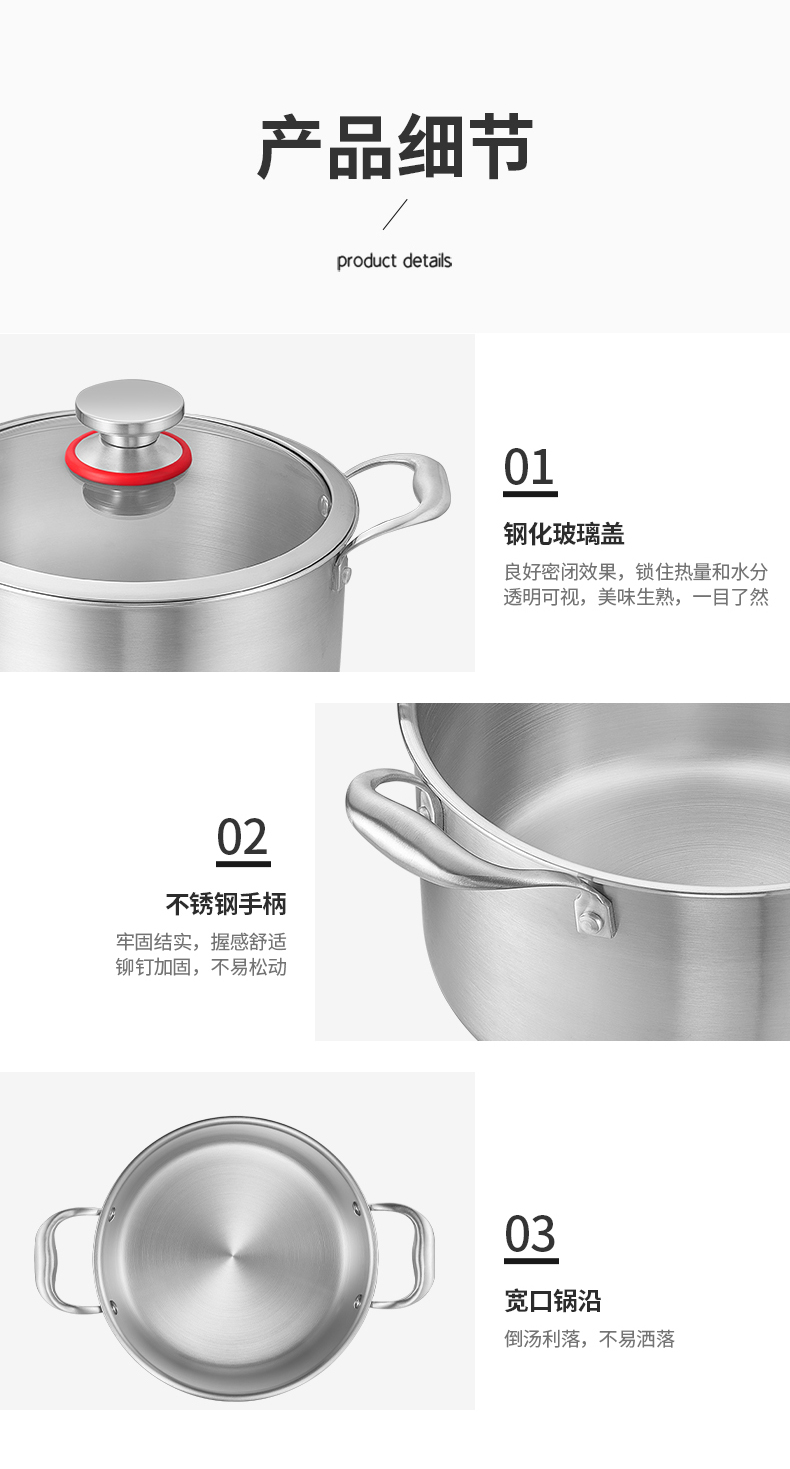 产品细节

product details

01

钢化玻璃盖

良好密闭效果，锁住热量和水分
透明可视，美味生熟，一目了然

02

不锈钢手柄

牢固结实，握感舒适
铆钉加固，不易松动

03

宽口锅沿

倒汤利落，不易洒落