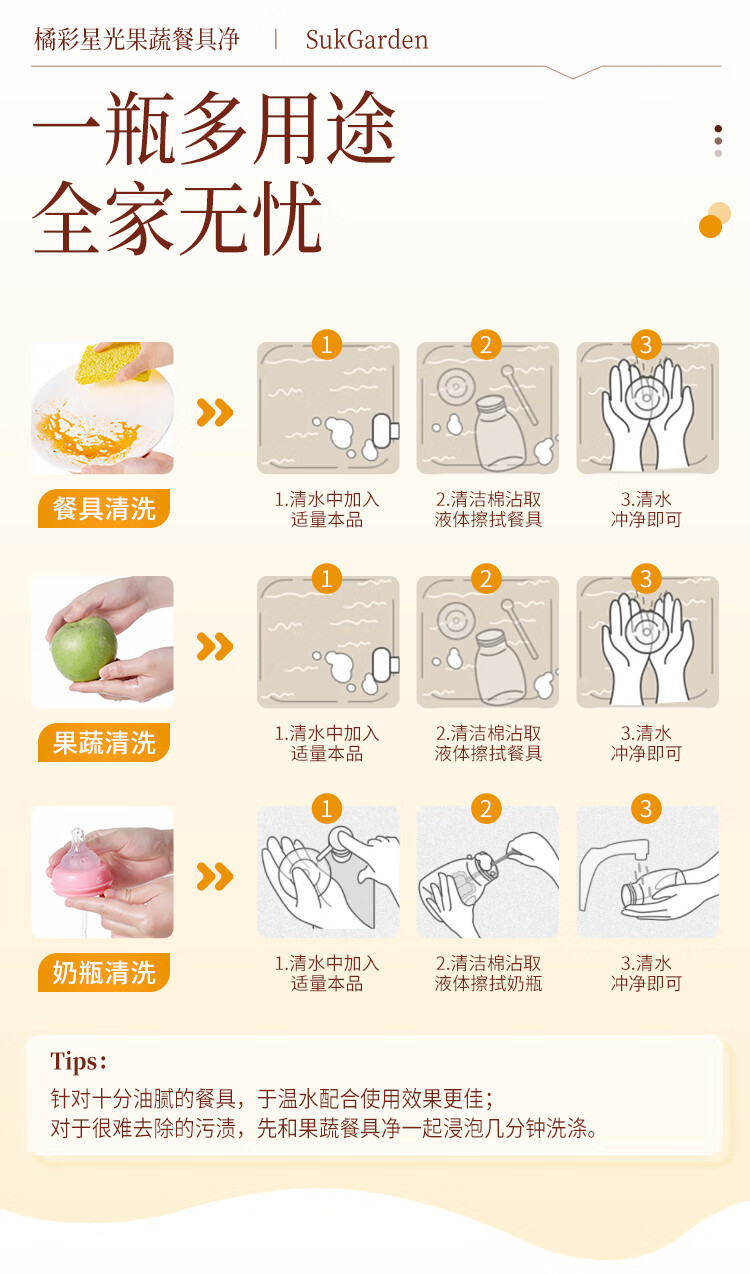 橘彩星光果蔬餐具净 | SukGarden

一瓶多用途
全家无忧

餐具清洗

1
1.清水中加入适量本品

2
2.清洁棉沾取液体擦拭餐具

3
3.清水冲净即可

果蔬清洗

1
1.清水中加入适量本品

2
2.清洁棉沾取液体擦拭餐具

3
3.清水冲净即可

奶瓶清洗

1
1.清水中加入适量本品

2
2.清洁棉沾取液体擦拭奶瓶

3
3.清水冲净即可

Tips:
针对十分油腻的餐具，于温水配合使用效果更佳；
对于很难去除的污渍，先和果蔬餐具净一起浸泡几分钟洗涤。