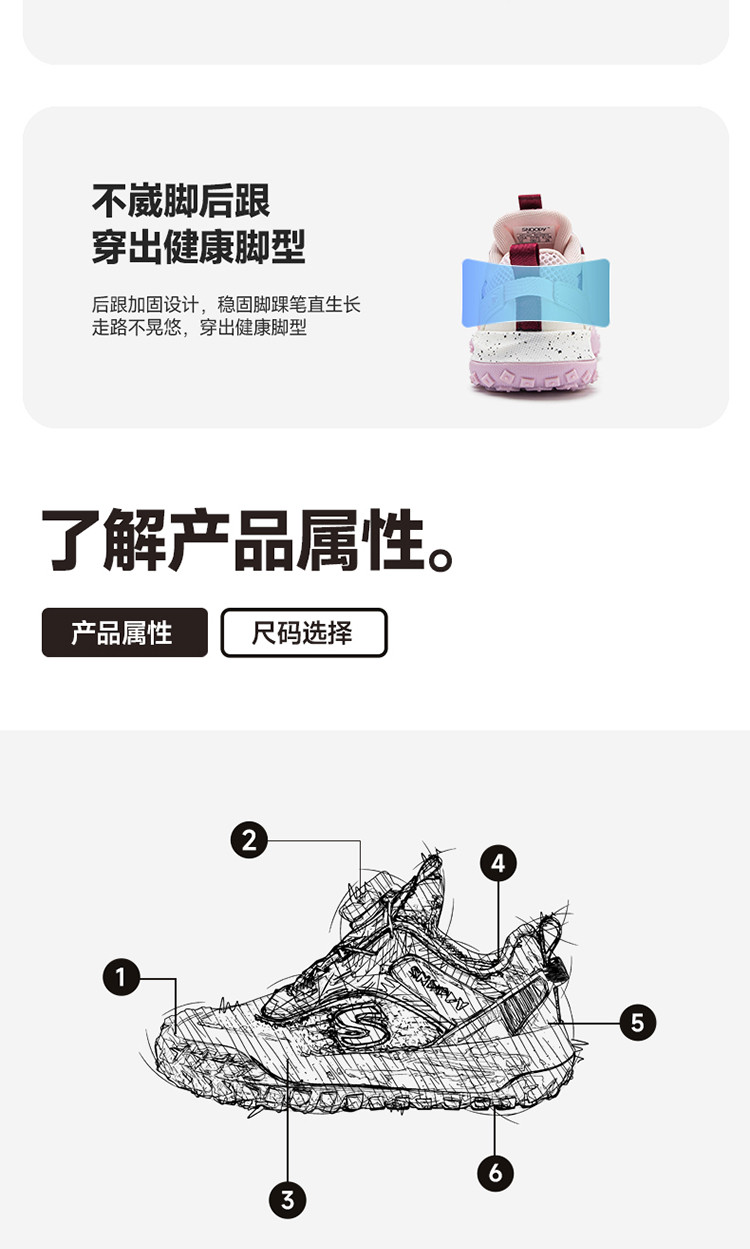 不崴脚后跟
穿出健康脚型

后跟加固设计，稳固脚踝笔直生长
走路不晃悠，穿出健康脚型

SNOOPY

了解产品属性。

产品属性

尺码选择

2

4

1

5

3

6