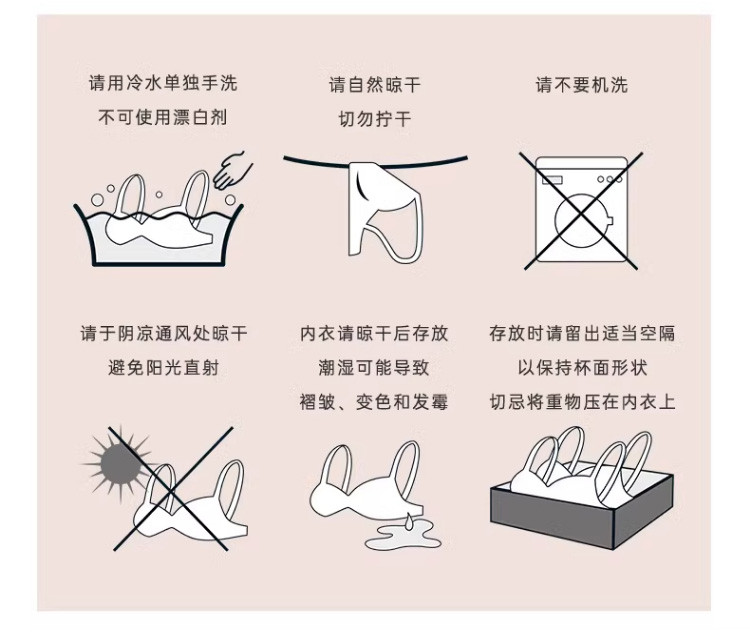 请用冷水单独手洗
不可使用漂白剂

请自然晾干
切勿拧干

请不要机洗

请于阴凉通风处晾干
避免阳光直射

内衣请晾干后存放
潮湿可能导致
褶皱、变色和发霉

存放时请留出适当空隔
以保持杯面形状
切忌将重物压在内衣上