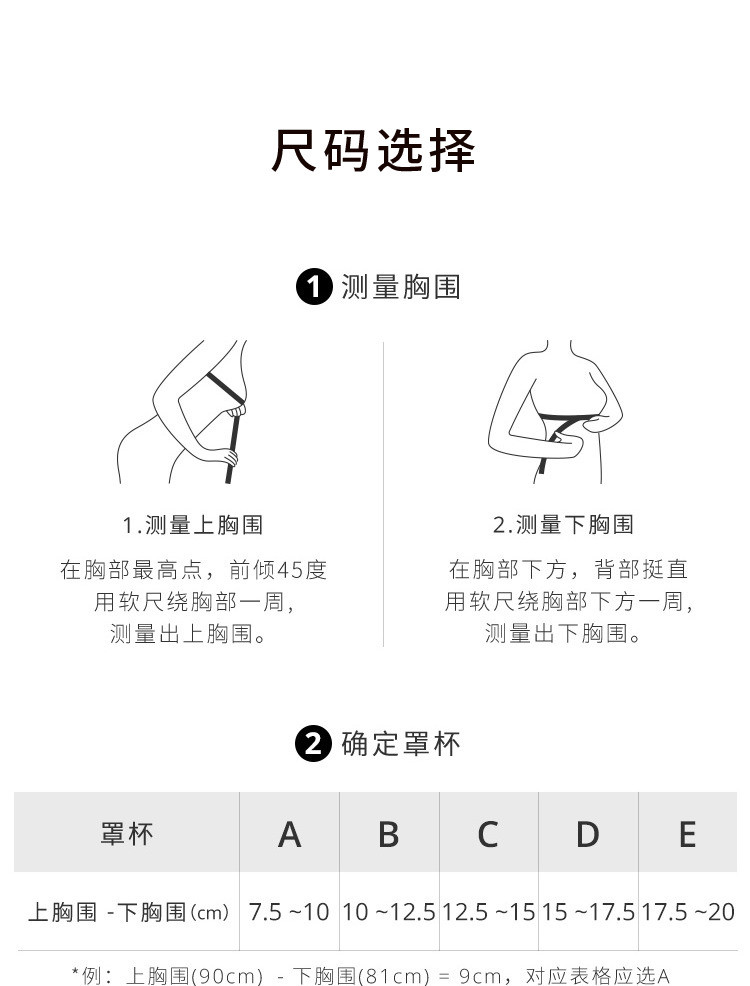 尺码选择

1 测量胸围

1.测量上胸围

在胸部最高点，前倾45度
用软尺绕胸部一周，
测量出上胸围。

2.测量下胸围

在胸部下方，背部挺直
用软尺绕胸部下方一周，
测量出下胸围。

2 确定罩杯

| 罩杯 | A | B | C | D | E |
|---|---|---|---|---|---|
| 上胸围 -下胸围(cm) | 7.5 ~10 | 10 ~12.5 | 12.5 ~15 | 15 ~17.5 | 17.5 ~20 |

*例：上胸围(90cm) - 下胸围(81cm) = 9cm，对应表格应选A