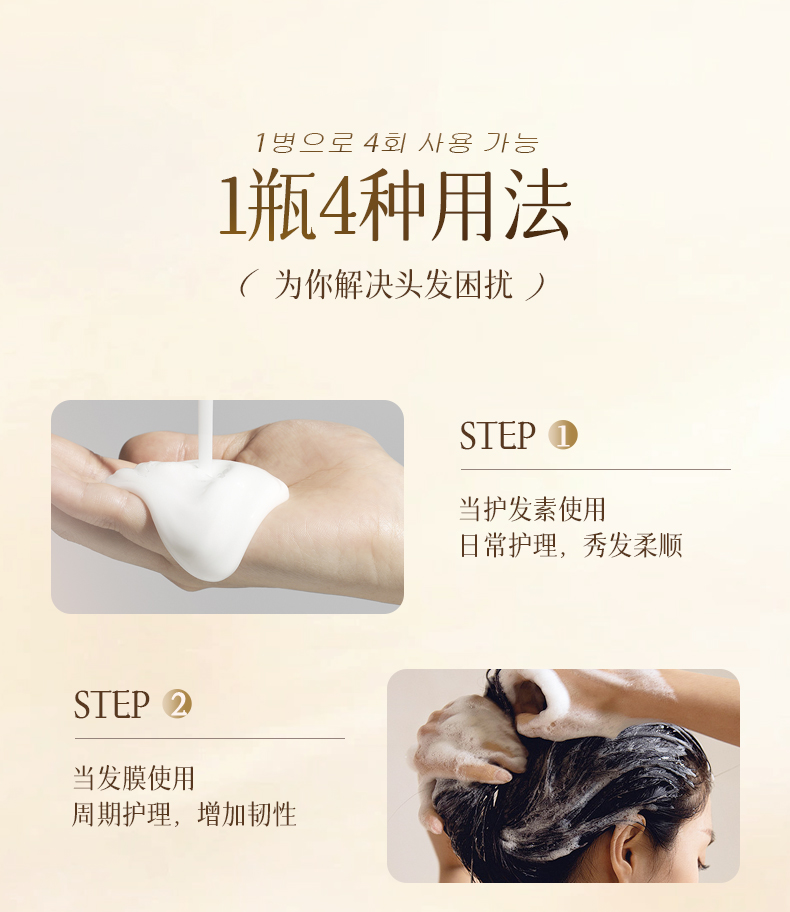 1병으로 4회 사용 가능

1瓶4种用法

（ 为你解决头发困扰 ）

STEP 1

当护发素使用
日常护理，秀发柔顺

STEP 2

当发膜使用
周期护理，增加韧性