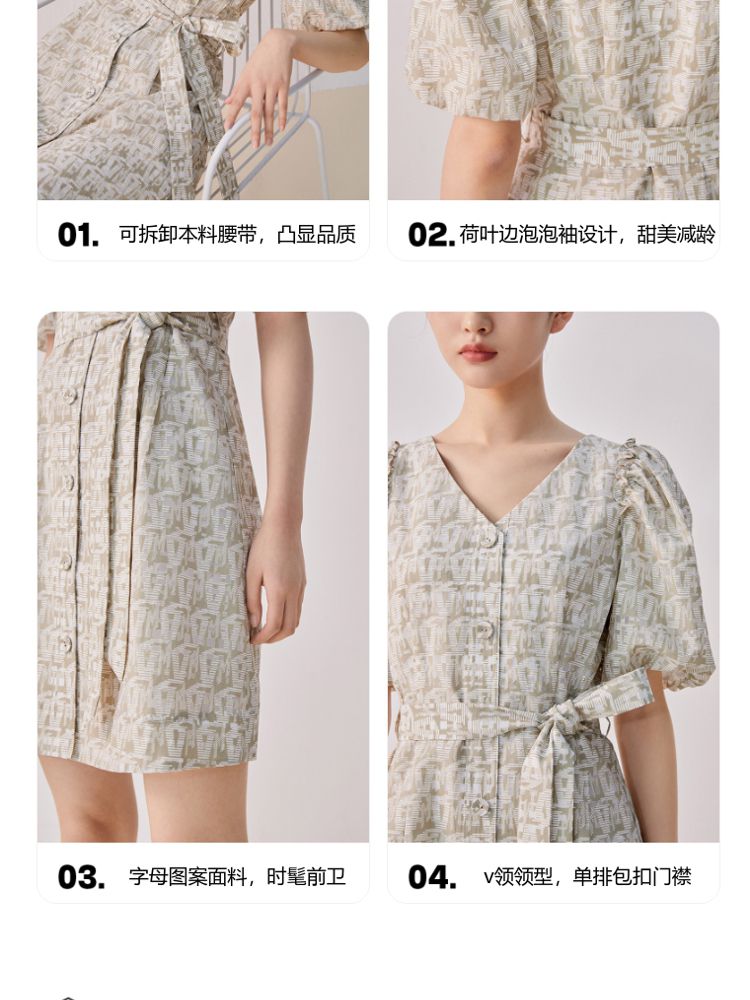 01. 可拆卸本料腰带，凸显品质

02. 荷叶边泡泡袖设计，甜美减龄

03. 字母图案面料，时髦前卫

04. v领领型，单排包扣门襟