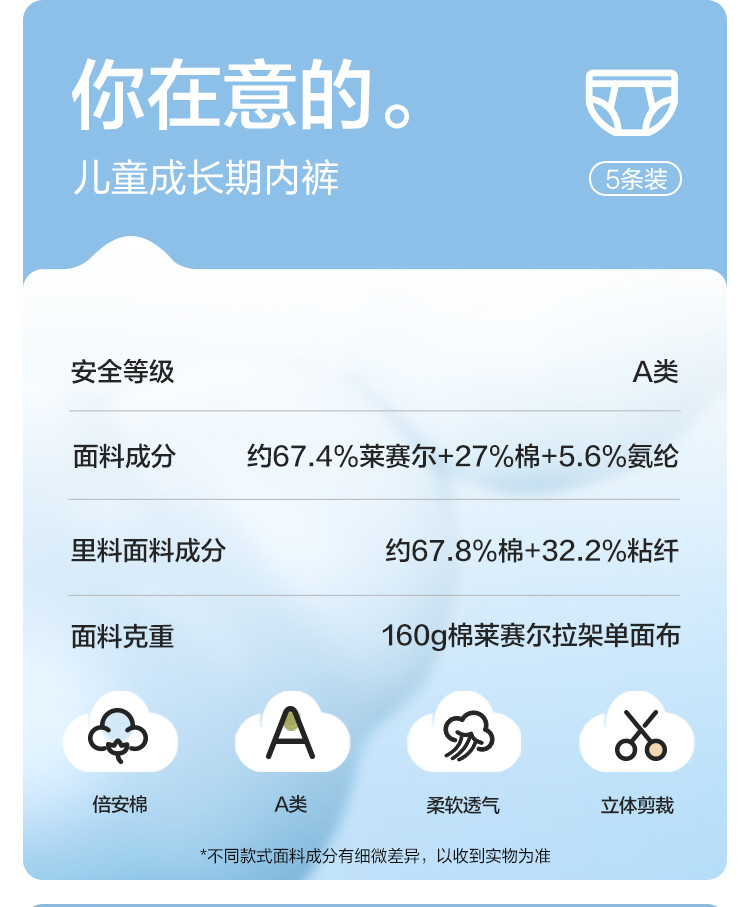 你在意的。

儿童成长期内裤

5条装

安全等级 A类

面料成分 约67.4%莱赛尔+27%棉+5.6%氨纶

里料面料成分 约67.8%棉+32.2%粘纤

面料克重 160g棉莱赛尔拉架单面布

倍安棉

A类

柔软透气

立体剪裁

*不同款式面料成分有细微差异，以收到实物为准