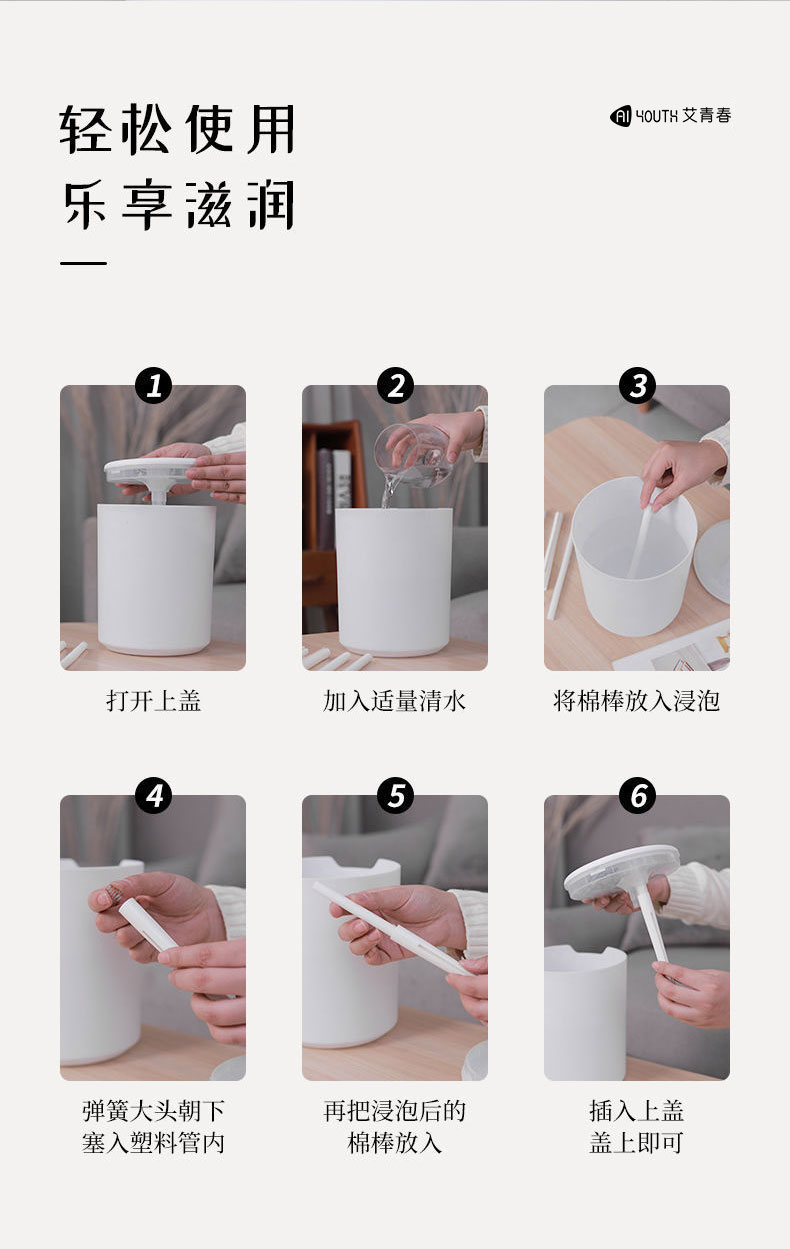 轻松使用
乐享滋润

AI YOUTH 艾青春

1
打开上盖

2
加入适量清水

3
将棉棒放入浸泡

4
弹簧大头朝下
塞入塑料管内

5
再把浸泡后的
棉棒放入

6
插入上盖
盖上即可