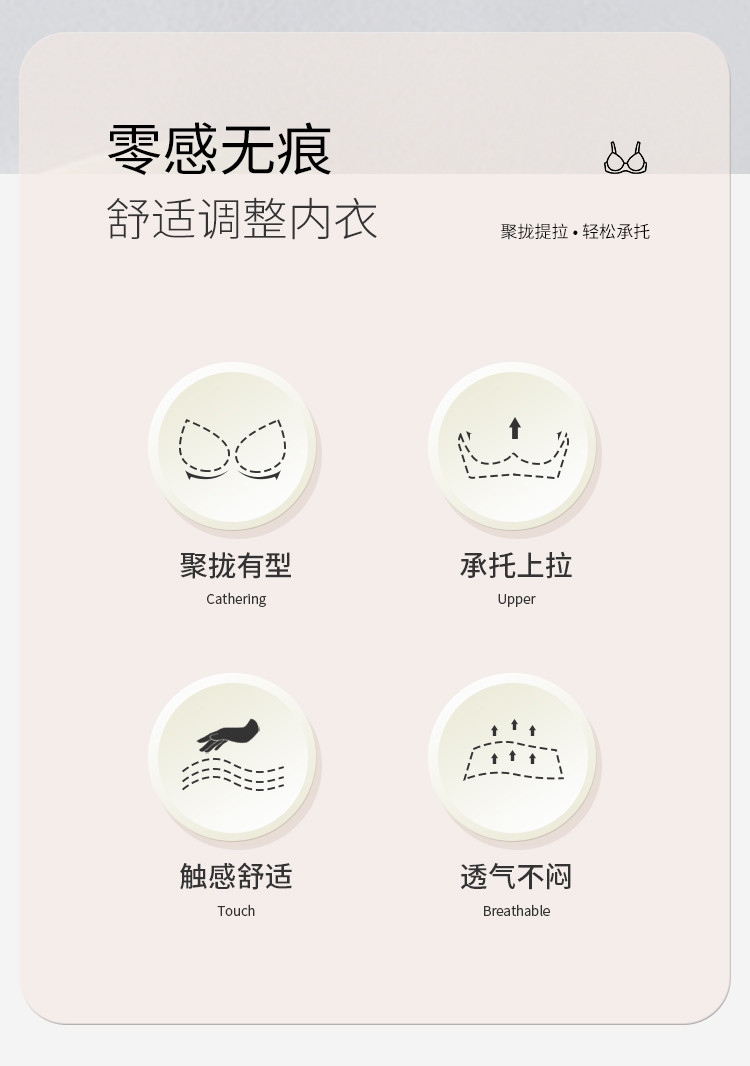 零感无痕

舒适调整内衣

聚拢提拉 • 轻松承托

聚拢有型
Cathering

承托上拉
Upper

触感舒适
Touch

透气不闷
Breathable