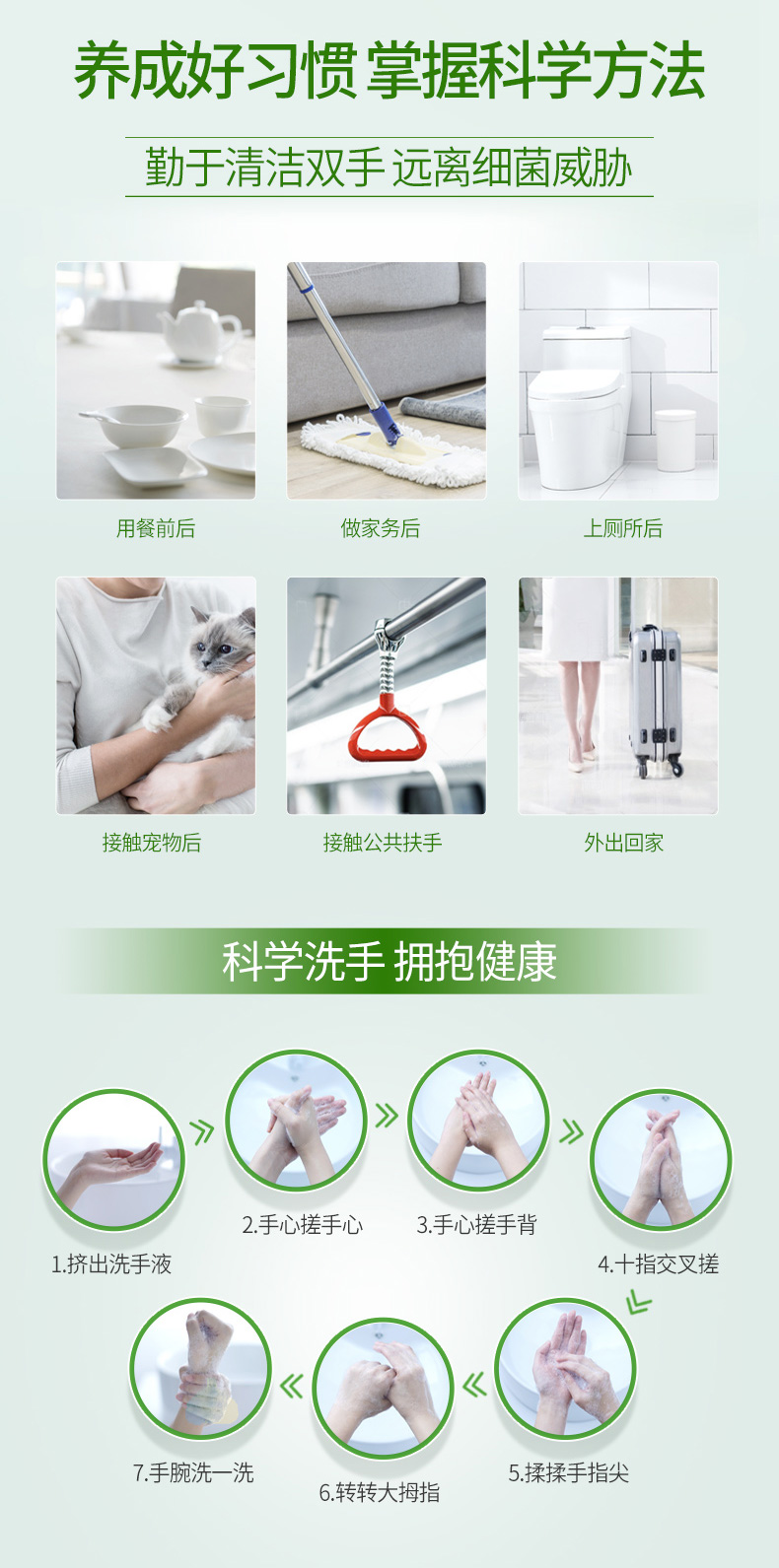 养成好习惯 掌握科学方法

勤于清洁双手 远离细菌威胁

用餐前后

做家务后

上厕所后

接触宠物后

接触公共扶手

外出回家

科学洗手 拥抱健康

1.挤出洗手液

2.手心搓手心

3.手心搓手背

4.十指交叉搓

5.揉揉手指尖

6.转转大拇指

7.手腕洗一洗