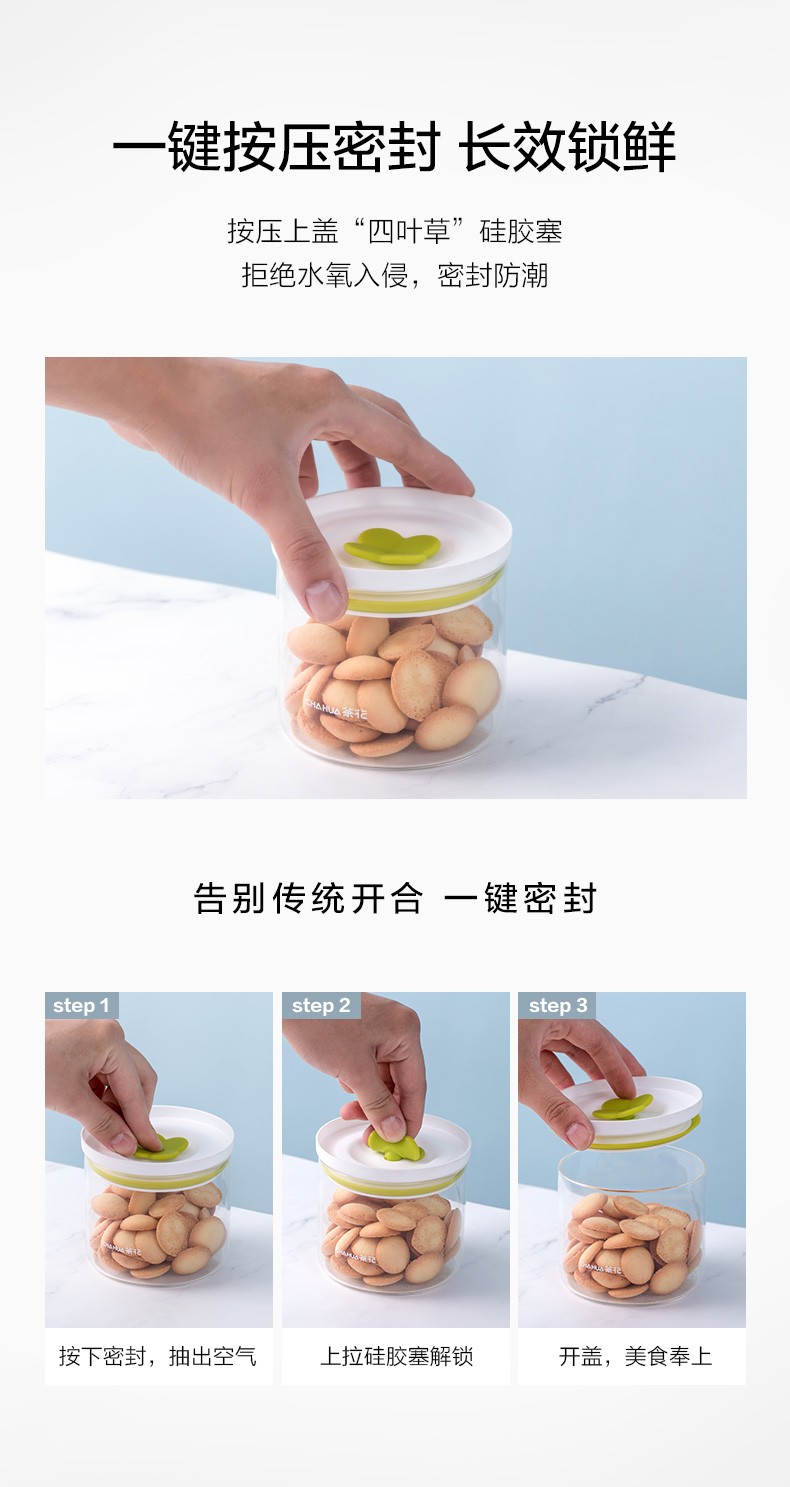 一键按压密封 长效锁鲜

按压上盖“四叶草”硅胶塞
拒绝水氧入侵，密封防潮

CHAHUA 茶花

告别传统开合 一键密封

step 1

按下密封，抽出空气

step 2

上拉硅胶塞解锁

step 3

开盖，美食奉上