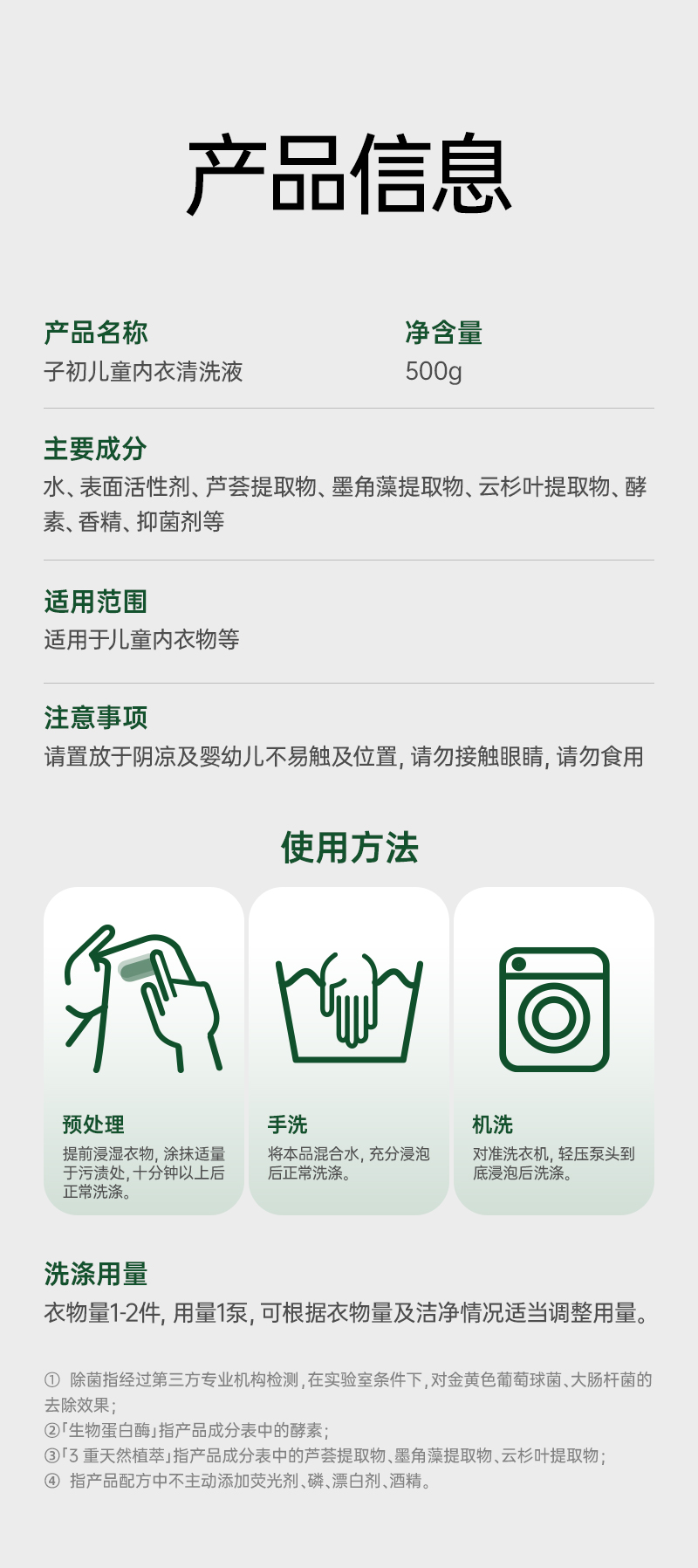 产品信息

产品名称
子初儿童内衣清洗液

净含量
500g

主要成分
水、表面活性剂、芦荟提取物、墨角藻提取物、云杉叶提取物、酵素、香精、抑菌剂等

适用范围
适用于儿童内衣物等

注意事项
请置放于阴凉及婴幼儿不易触及位置,请勿接触眼睛,请勿食用

使用方法

预处理
提前浸湿衣物,涂抹适量于污渍处,十分钟以上后正常洗涤。

手洗
将本品混合水,充分浸泡后正常洗涤。

机洗
对准洗衣机,轻压泵头到底浸泡后洗涤。

洗涤用量
衣物量1-2件,用量1泵,可根据衣物量及洁净情况适当调整用量。

① 除菌指经过第三方专业机构检测,在实验室条件下,对金黄色葡萄球菌、大肠杆菌的去除效果;
②「生物蛋白酶」指产品成分表中的酵素;
③「3重天然植萃」指产品成分表中的芦荟提取物、墨角藻提取物、云杉叶提取物;
④ 指产品配方中不主动添加荧光剂、磷、漂白剂、酒精。