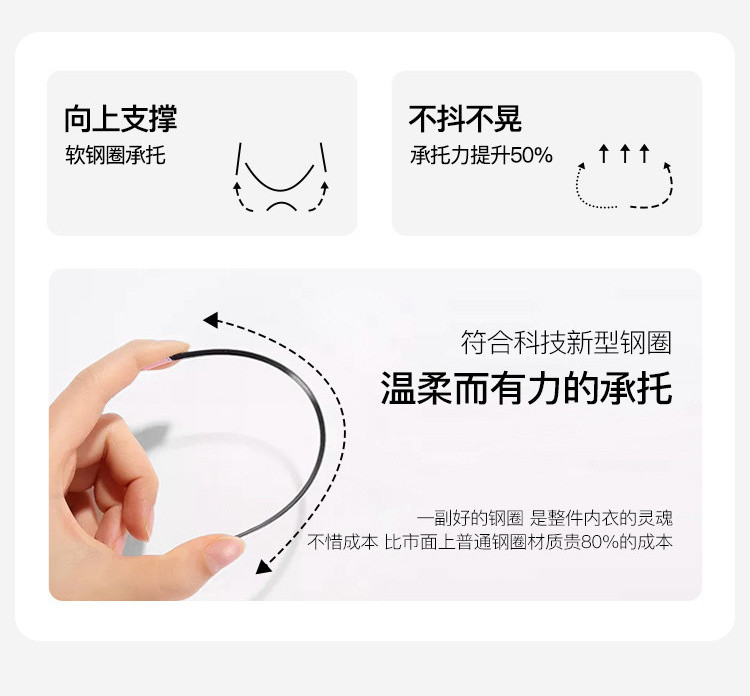 向上支撑
软钢圈承托

不抖不晃
承托力提升50%

符合科技新型钢圈
温柔而有力的承托

一副好的钢圈 是整件内衣的灵魂
不惜成本 比市面上普通钢圈材质贵80%的成本