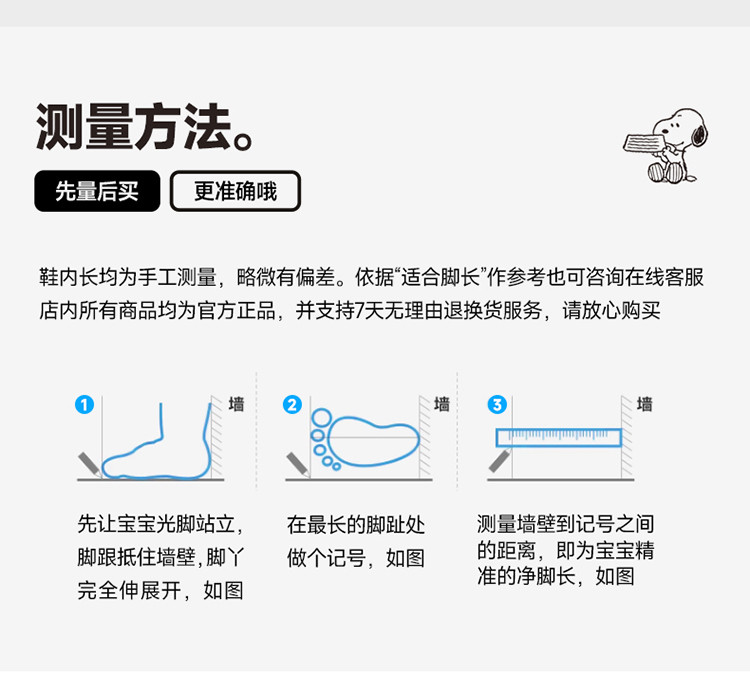 测量方法。

先量后买

更准确哦

鞋内长均为手工测量，略微有偏差。依据“适合脚长”作参考也可咨询在线客服
店内所有商品均为官方正品，并支持7天无理由退换货服务，请放心购买

1 墙

先让宝宝光脚站立，脚跟抵住墙壁，脚丫完全伸展开，如图

2 墙

在最长的脚趾处做个记号，如图

3 墙

测量墙壁到记号之间的距离，即为宝宝精准的净脚长，如图