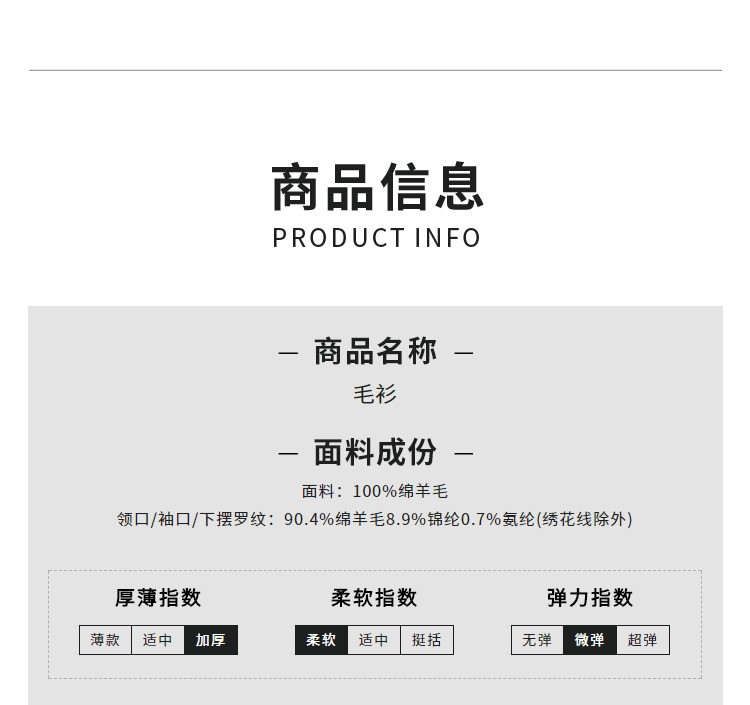 商品信息
PRODUCT INFO

— 商品名称 —
毛衫

— 面料成份 —
面料：100%绵羊毛
领口/袖口/下摆罗纹：90.4%绵羊毛8.9%锦纶0.7%氨纶(绣花线除外)

厚薄指数
薄款 适中 加厚

柔软指数
柔软 适中 挺括

弹力指数
无弹 微弹 超弹