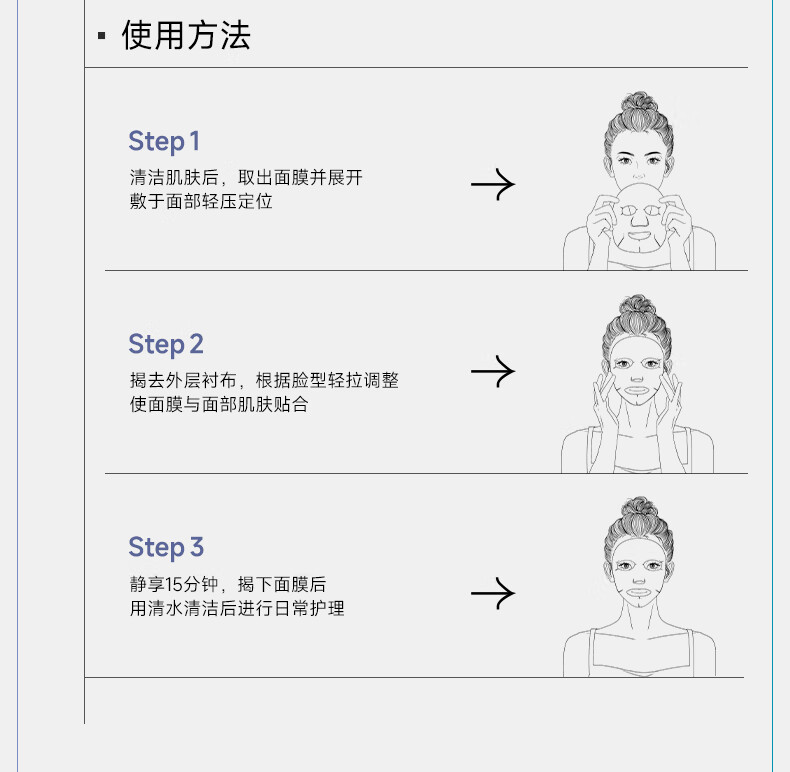 ▪ 使用方法

Step 1
清洁肌肤后，取出面膜并展开
敷于面部轻压定位

Step 2
揭去外层衬布，根据脸型轻拉调整
使面膜与面部肌肤贴合

Step 3
静享15分钟，揭下面膜后
用清水清洁后进行日常护理