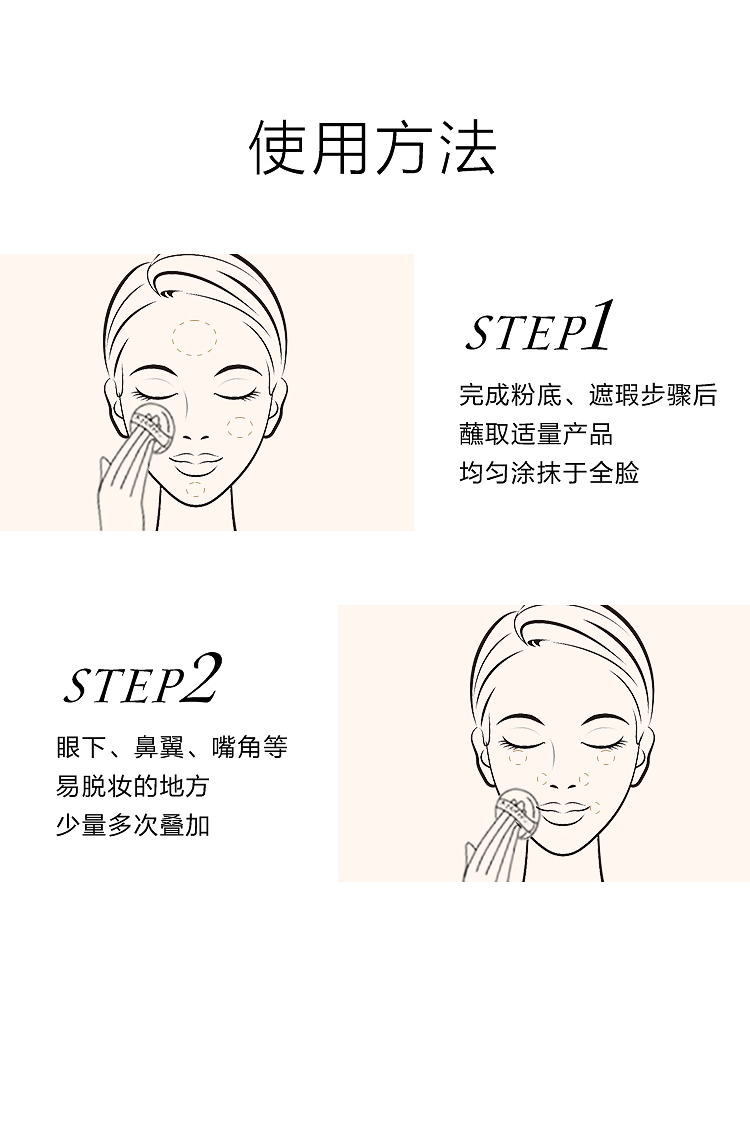 使用方法

STEP1

完成粉底、遮瑕步骤后
蘸取适量产品
均匀涂抹于全脸

STEP2

眼下、鼻翼、嘴角等
易脱妆的地方
少量多次叠加