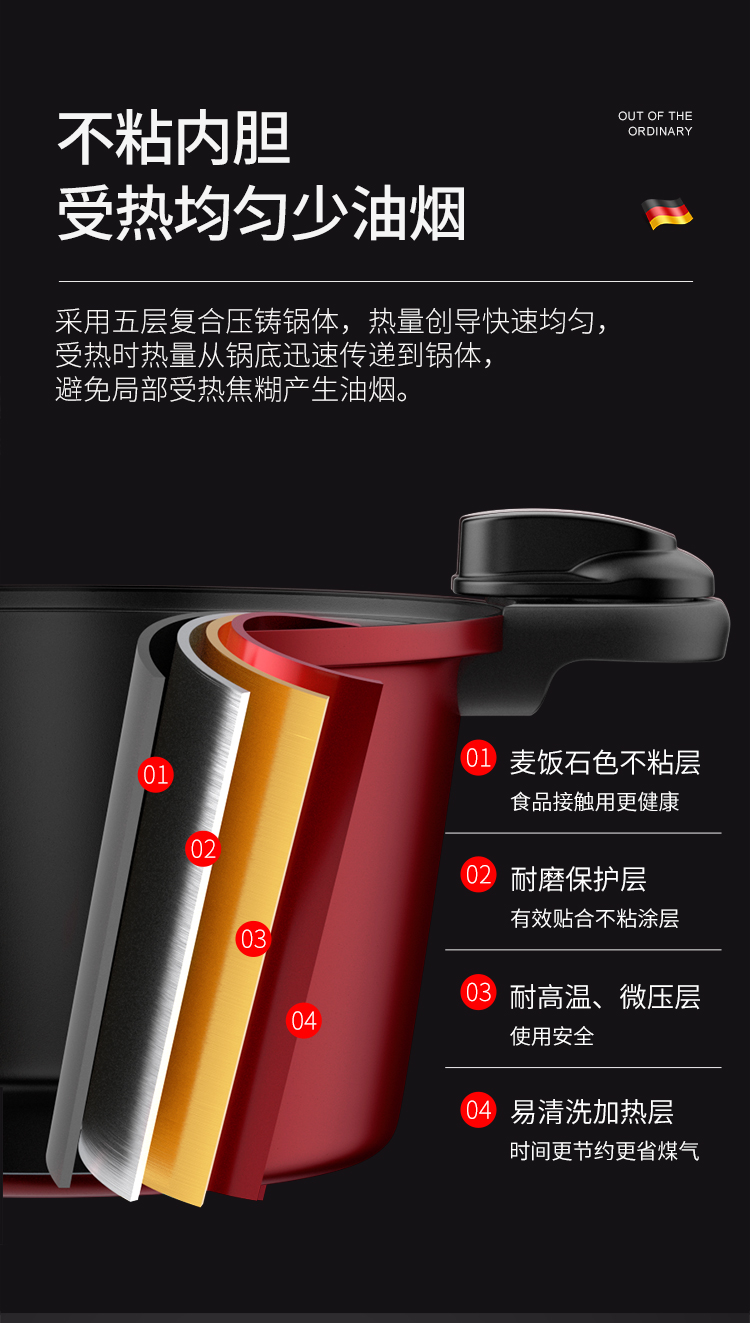 不粘内胆
受热均匀少油烟

OUT OF THE ORDINARY

采用五层复合压铸锅体，热量创导快速均匀，受热时热量从锅底迅速传递到锅体，避免局部受热焦糊产生油烟。

01
02
03
04

01 麦饭石色不粘层
食品接触用更健康

02 耐磨保护层
有效贴合不粘涂层

03 耐高温、微压层
使用安全

04 易清洗加热层
时间更节约更省煤气