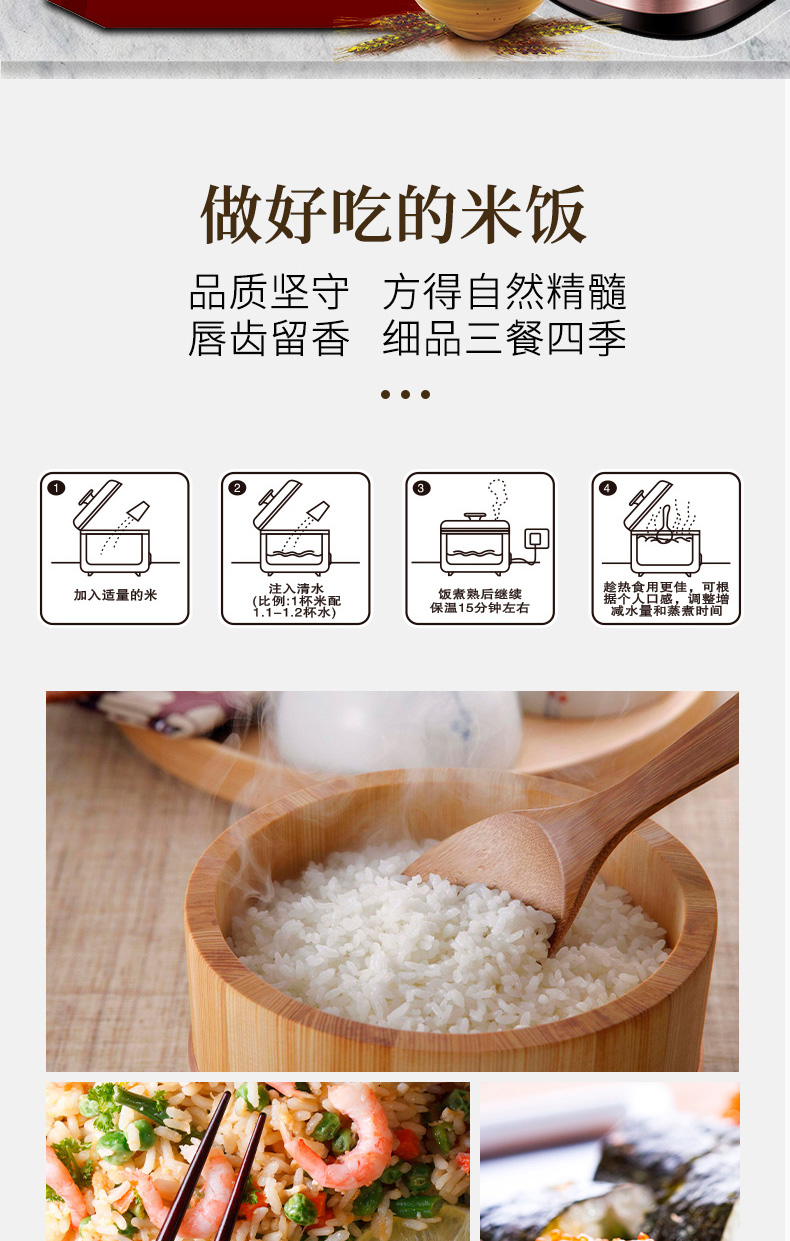 做好吃的米饭

品质坚守　方得自然精髓
唇齿留香　细品三餐四季

1
加入适量的米

2
注入清水
(比例:1杯米配1.1-1.2杯水)

3
饭煮熟后继续保温15分钟左右

4
趁热食用更佳，可根据个人口感，调整增减水量和蒸煮时间