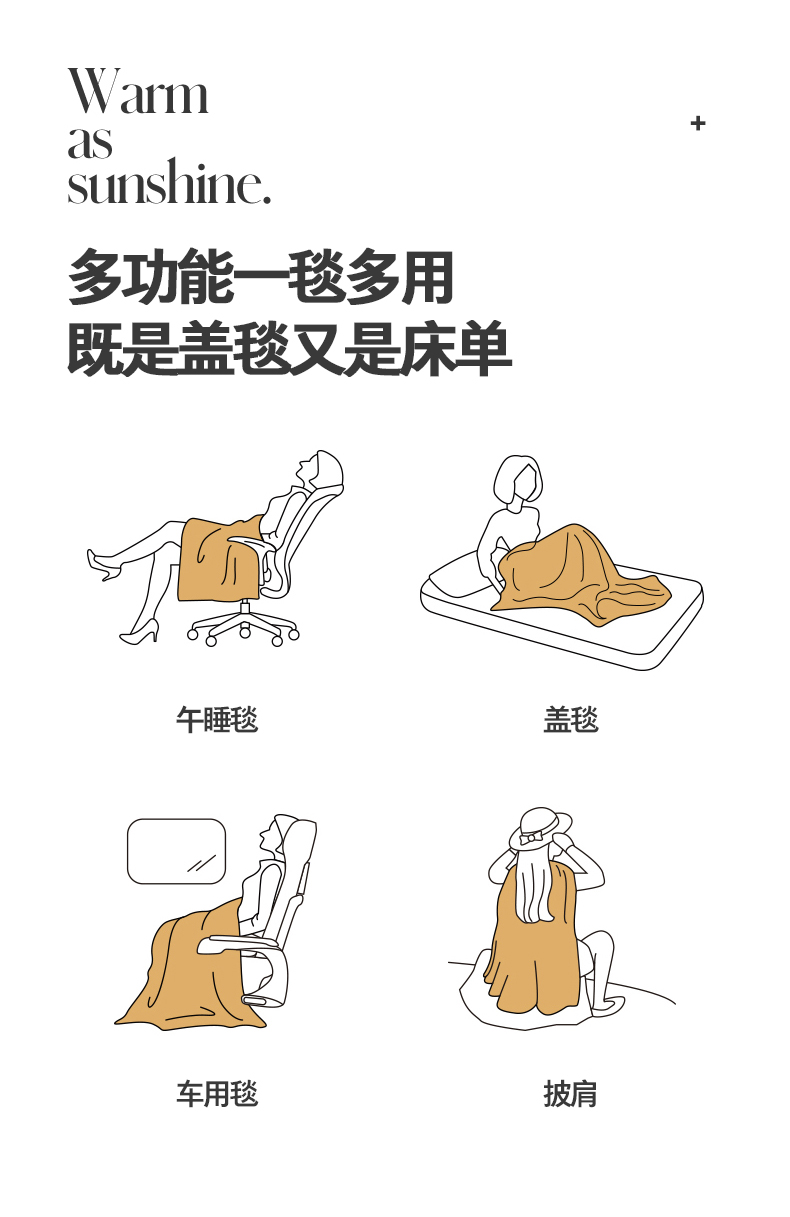 Warm as sunshine.

+

多功能一毯多用
既是盖毯又是床单

午睡毯

盖毯

车用毯

披肩