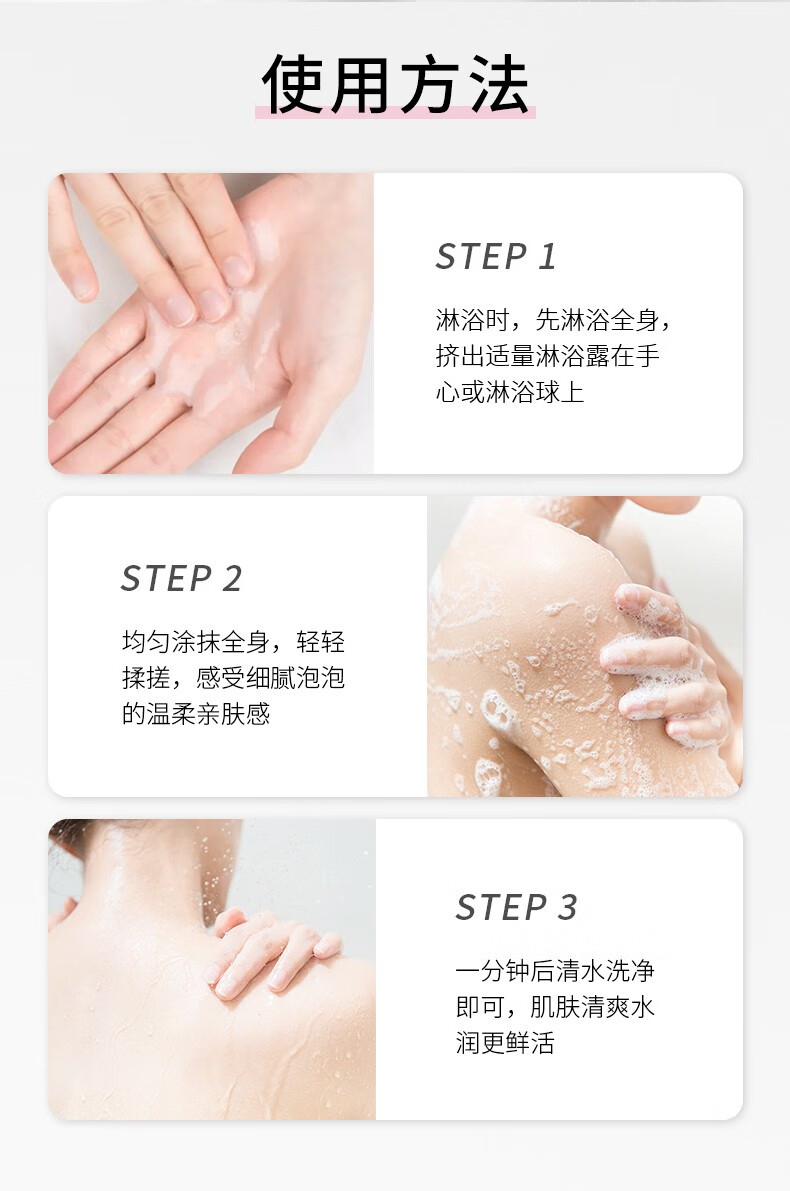 使用方法

STEP 1

淋浴时，先淋浴全身，挤出适量淋浴露在手心或淋浴球上

STEP 2

均匀涂抹全身，轻轻揉搓，感受细腻泡泡的温柔亲肤感

STEP 3

一分钟后清水洗净即可，肌肤清爽水润更鲜活