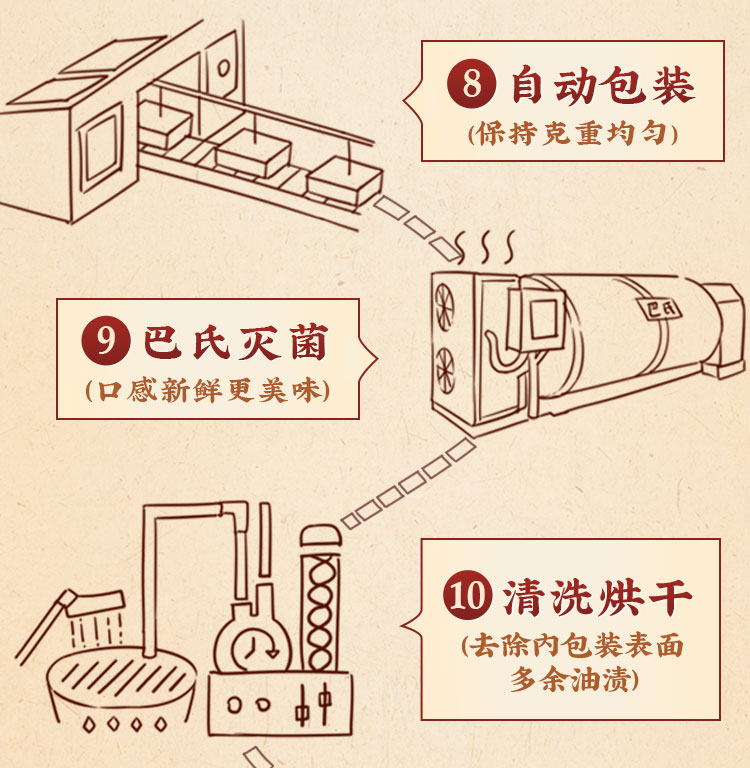 8 自动包装
(保持克重均匀)

巴氏

9 巴氏灭菌
(口感新鲜更美味)

10 清洗烘干
(去除内包装表面多余油渍)