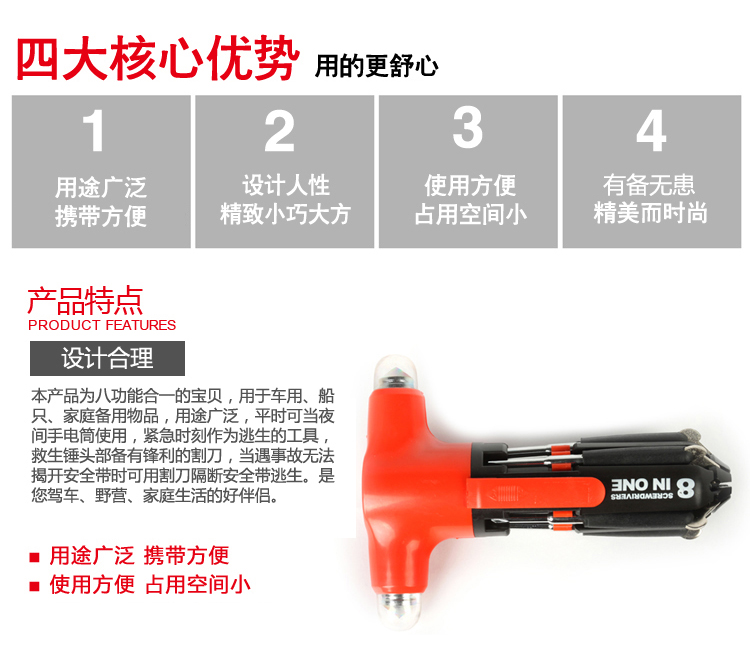 四大核心优势 用的更舒心

1
用途广泛
携带方便

2
设计人性
精致小巧大方

3
使用方便
占用空间小

4
有备无患
精美而时尚

产品特点
PRODUCT FEATURES

设计合理

本产品为八功能合一的宝贝，用于车用、船只、家庭备用物品，用途广泛，平时可当夜间手电筒使用，紧急时刻作为逃生的工具，救生锤头部备有锋利的割刀，当遇事故无法揭开安全带时可用割刀隔断安全带逃生。是您驾车、野营、家庭生活的好伴侣。

■ 用途广泛 携带方便
■ 使用方便 占用空间小

8 IN ONE
SCREWDRIVERS