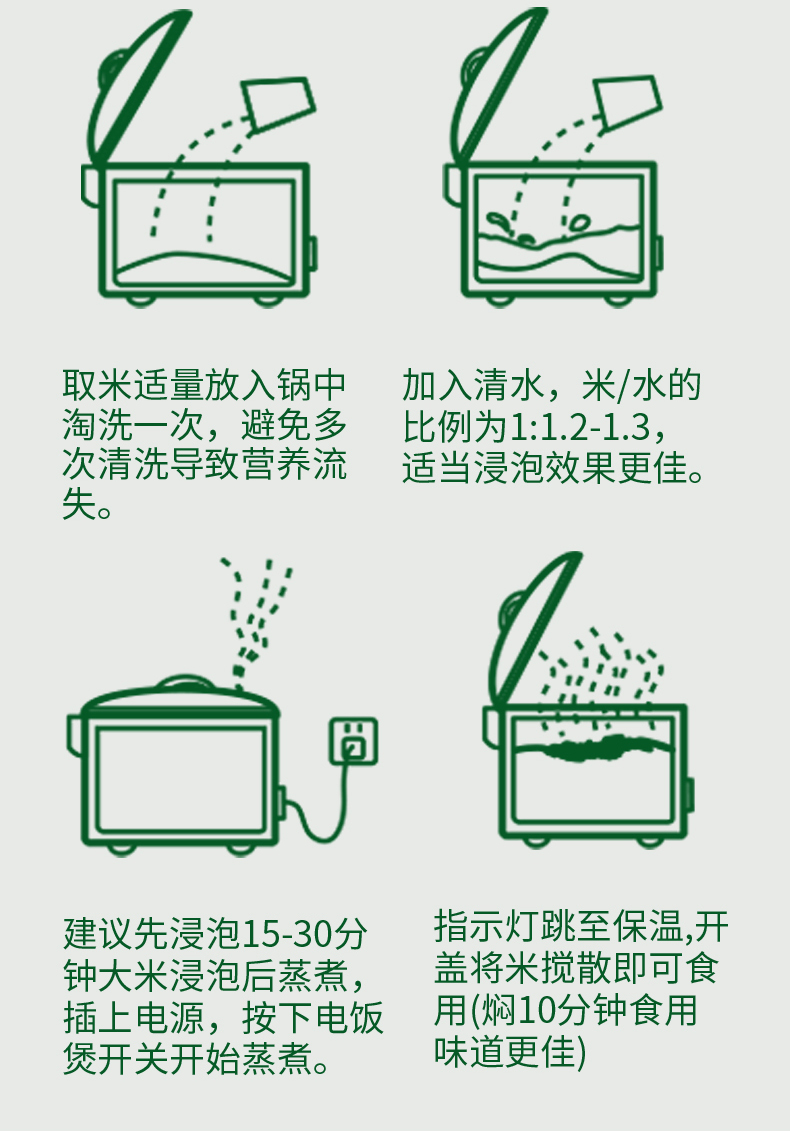 取米适量放入锅中淘洗一次，避免多次清洗导致营养流失。

加入清水，米/水的比例为1:1.2-1.3，适当浸泡效果更佳。

建议先浸泡15-30分钟大米浸泡后蒸煮，插上电源，按下电饭煲开关开始蒸煮。

指示灯跳至保温,开盖将米搅散即可食用(焖10分钟食用味道更佳)