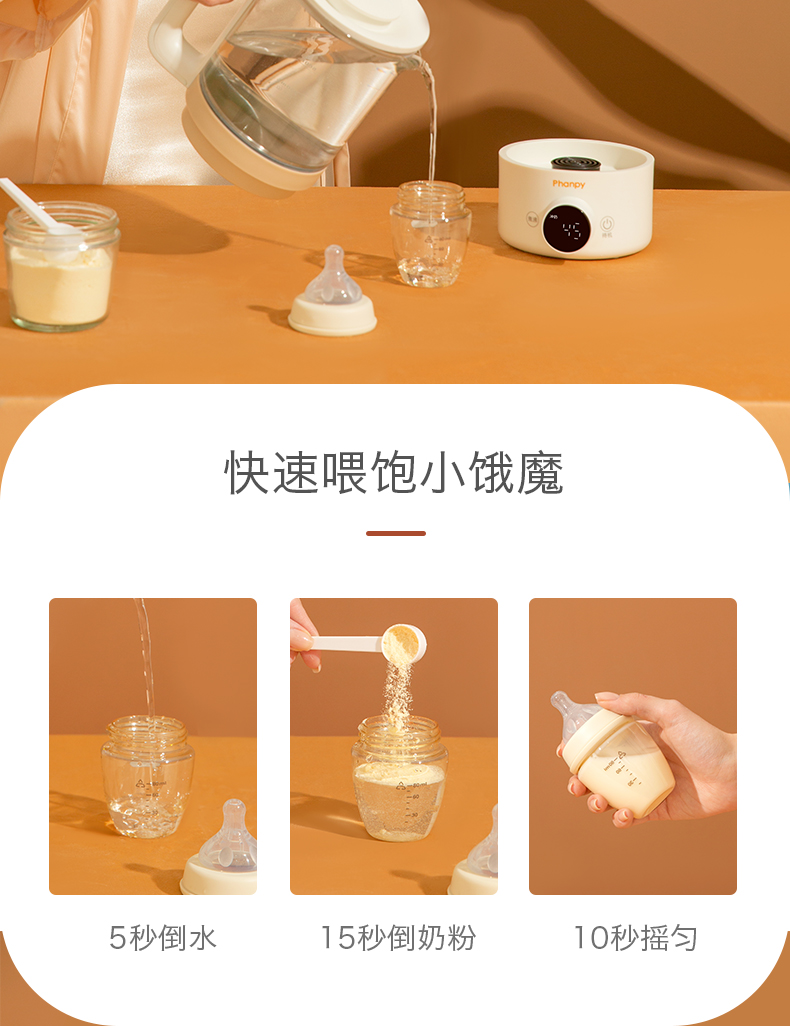 Phanpy

45

快速喂饱小饿魔

5秒倒水

15秒倒奶粉

10秒摇匀